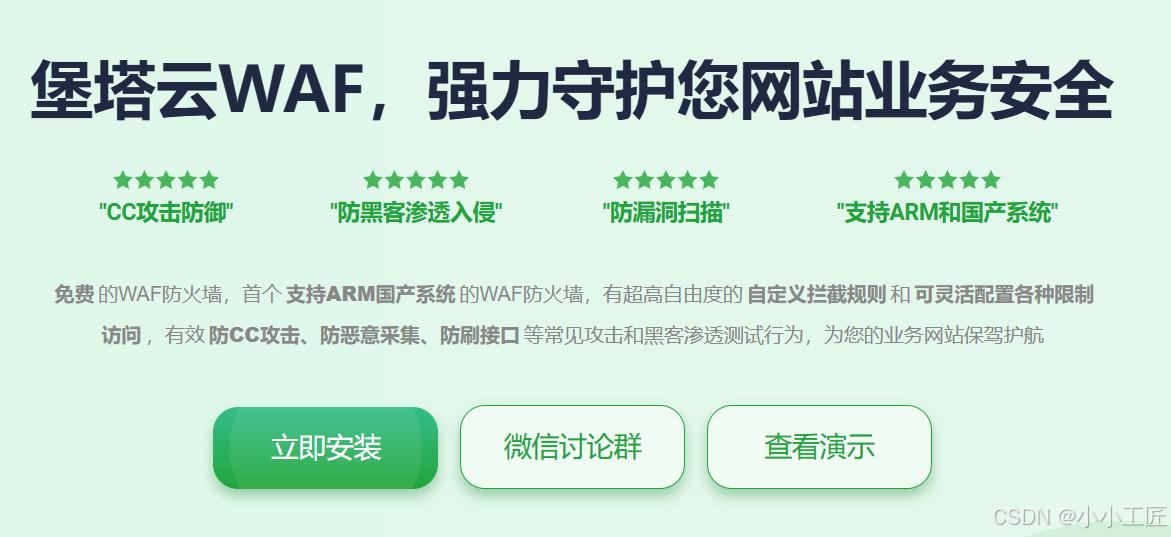 堡塔云WAF，强力守护您网站业务安全

"CC攻击防御"

"防黑客渗透入侵"

"防漏洞扫描"

"支持ARM和国产系统"

免费 的WAF防火墙，首个 支持ARM国产系统 的WAF防火墙，有超高自由度的 自定义拦截规则 和 可灵活配置各种限制访问，有效 防CC攻击、防恶意采集、防刷接口 等常见攻击和黑客渗透测试行为，为您的业务网站保驾护航

立即安装

微信讨论群

查看演示

CSDN @小小工匠