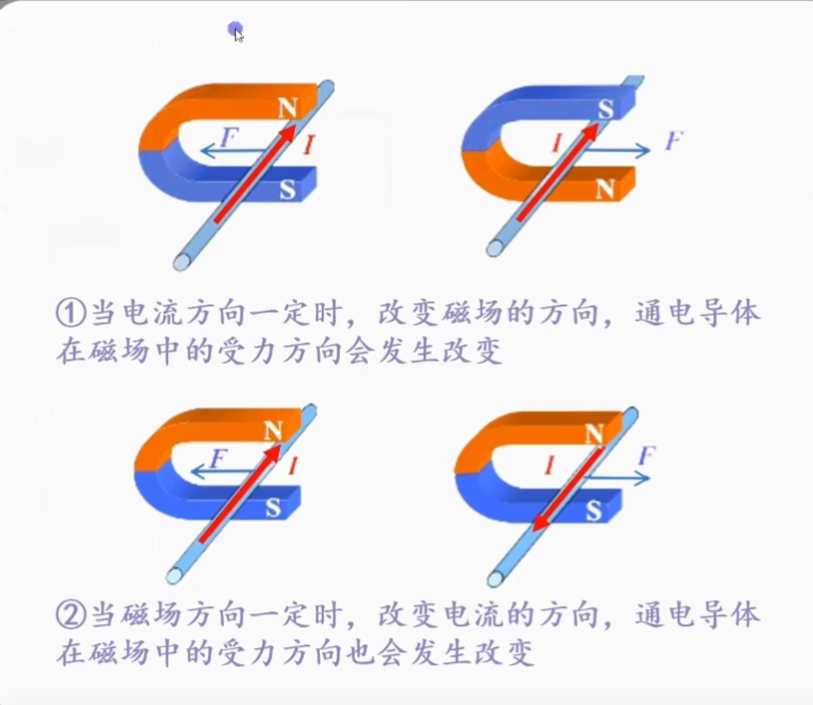 N
F
I
S

S
I
F
N

①当电流方向一定时，改变磁场的方向，通电导体在磁场中的受力方向会发生改变

N
F
I
S

N
I
F
S

②当磁场方向一定时，改变电流的方向，通电导体在磁场中的受力方向也会发生改变