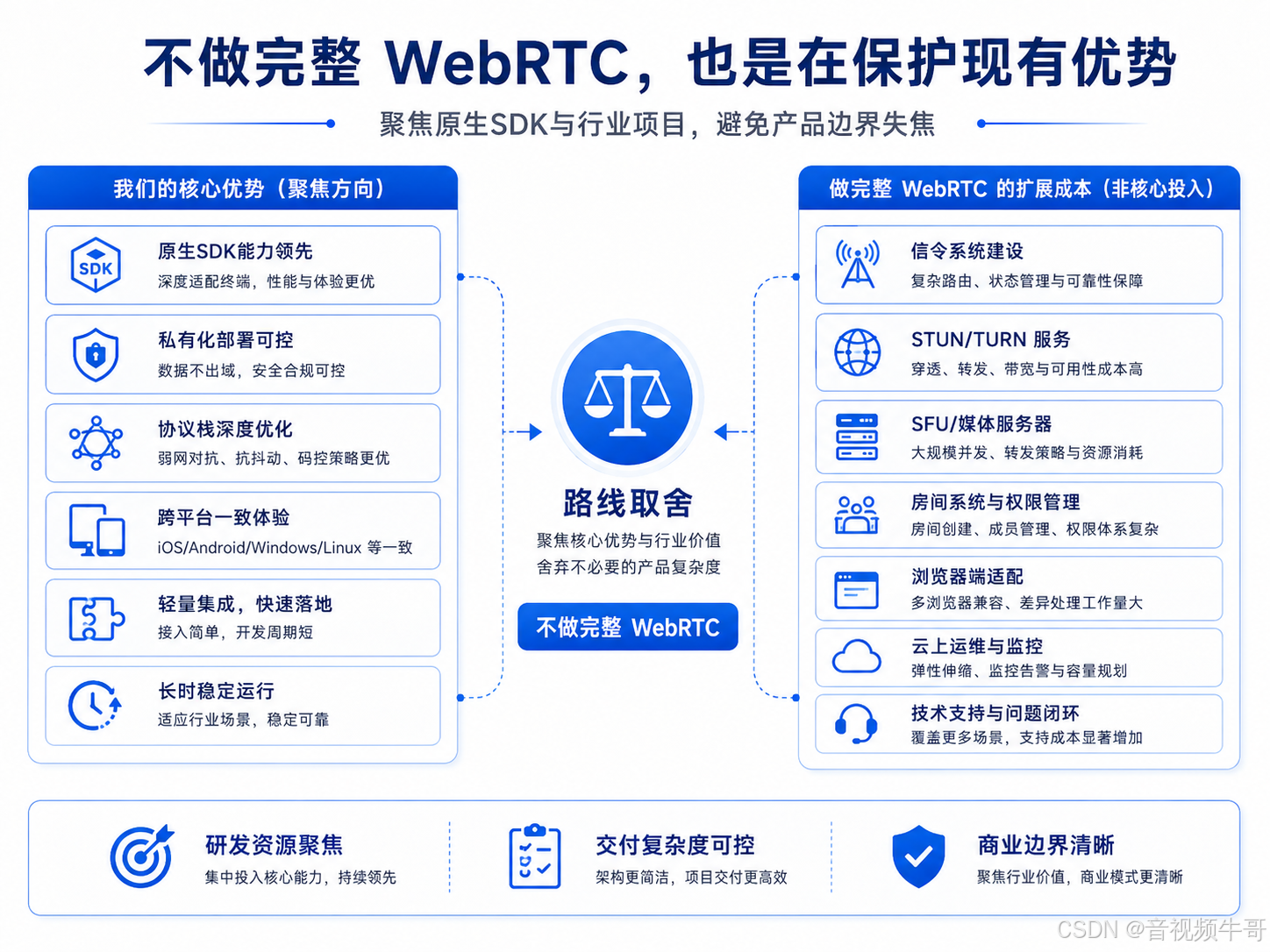 不做完整 WebRTC，也是在保护现有优势

聚焦原生SDK与行业项目，避免产品边界失焦

我们的核心优势（聚焦方向）

SDK

原生SDK能力领先
深度适配终端，性能与体验更优

私有化部署可控
数据不出域，安全合规可控

协议栈深度优化
弱网对抗、抗抖动、码控策略更优

跨平台一致体验
iOS/Android/Windows/Linux 等一致

轻量集成，快速落地
接入简单，开发周期短

长时稳定运行
适应行业场景，稳定可靠

路线取舍
聚焦核心优势与行业价值
舍弃不必要的产品复杂度

不做完整 WebRTC

做完整 WebRTC 的扩展成本（非核心投入）

信令系统建设
复杂路由、状态管理与可靠性保障

STUN/TURN 服务
穿透、转发、带宽与可用性成本高

SFU/媒体服务器
大规模并发、转发策略与资源消耗

房间系统与权限管理
房间创建、成员管理、权限体系复杂

浏览器端适配
多浏览器兼容、差异处理工作量大

云上运维与监控
弹性伸缩、监控告警与容量规划

技术支持与问题闭环
覆盖更多场景，支持成本显著增加

研发资源聚焦
集中投入核心能力，持续领先

交付复杂度可控
架构更简洁，项目交付更高效

商业边界清晰
聚焦行业价值，商业模式更清晰

CSDN @音视频牛哥