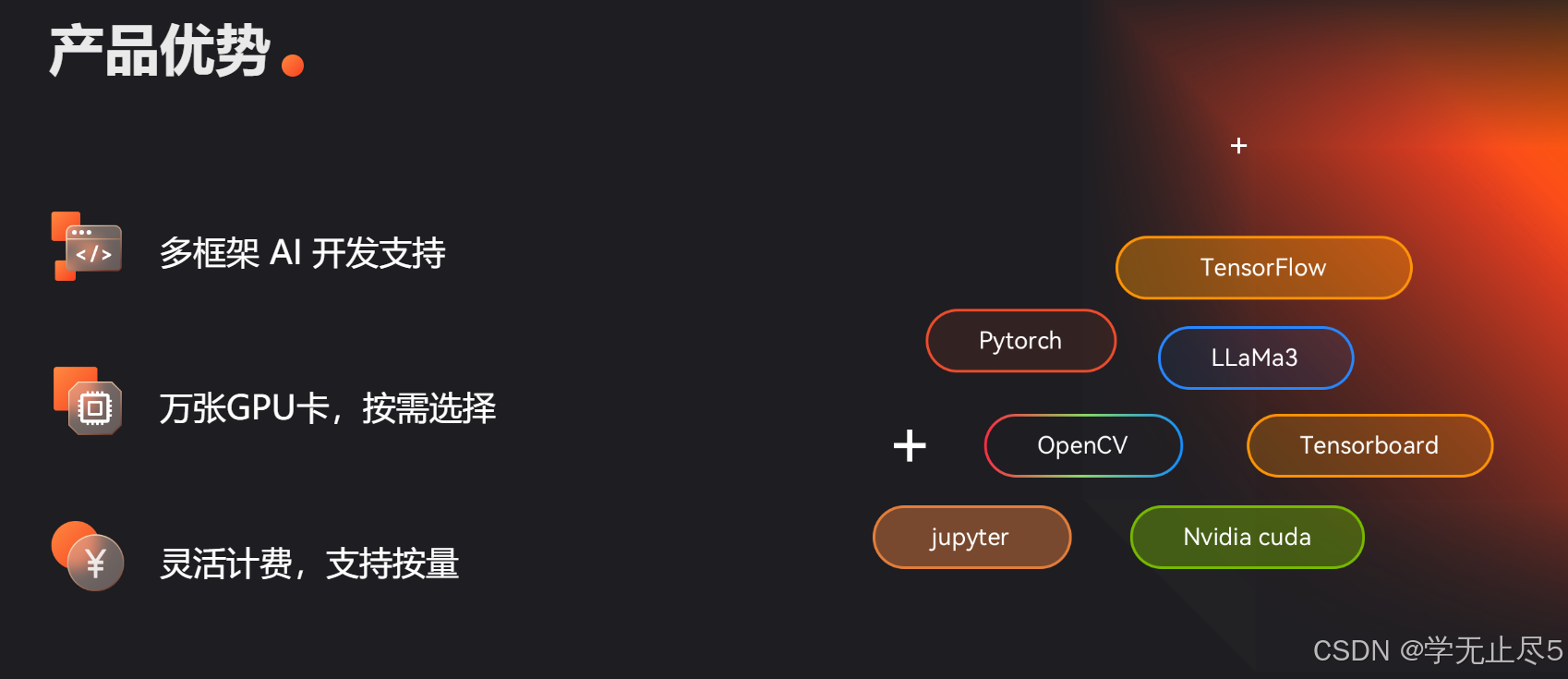 产品优势

多框架 AI 开发支持

万张GPU卡，按需选择

灵活计费，支持按量

TensorFlow

Pytorch

LLaMa3

OpenCV

Tensorboard

jupyter

Nvidia cuda

CSDN @学无止尽5