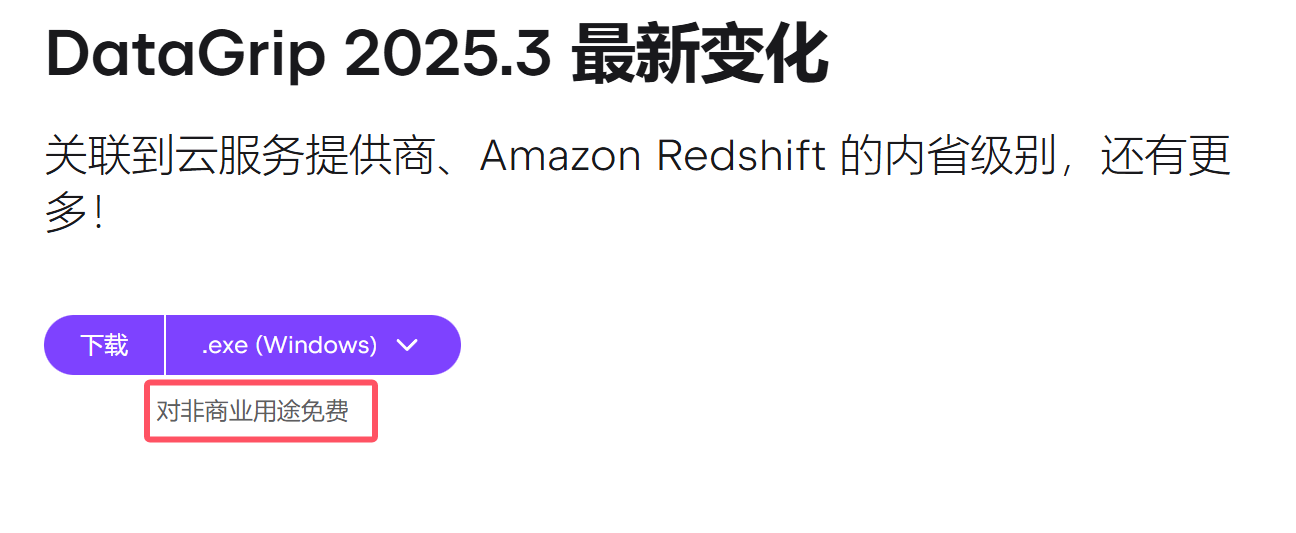 DataGrip 2025.3 最新变化

关联到云服务提供商、Amazon Redshift 的内省级别，还有更多！

下载

.exe (Windows)

对非商业用途免费