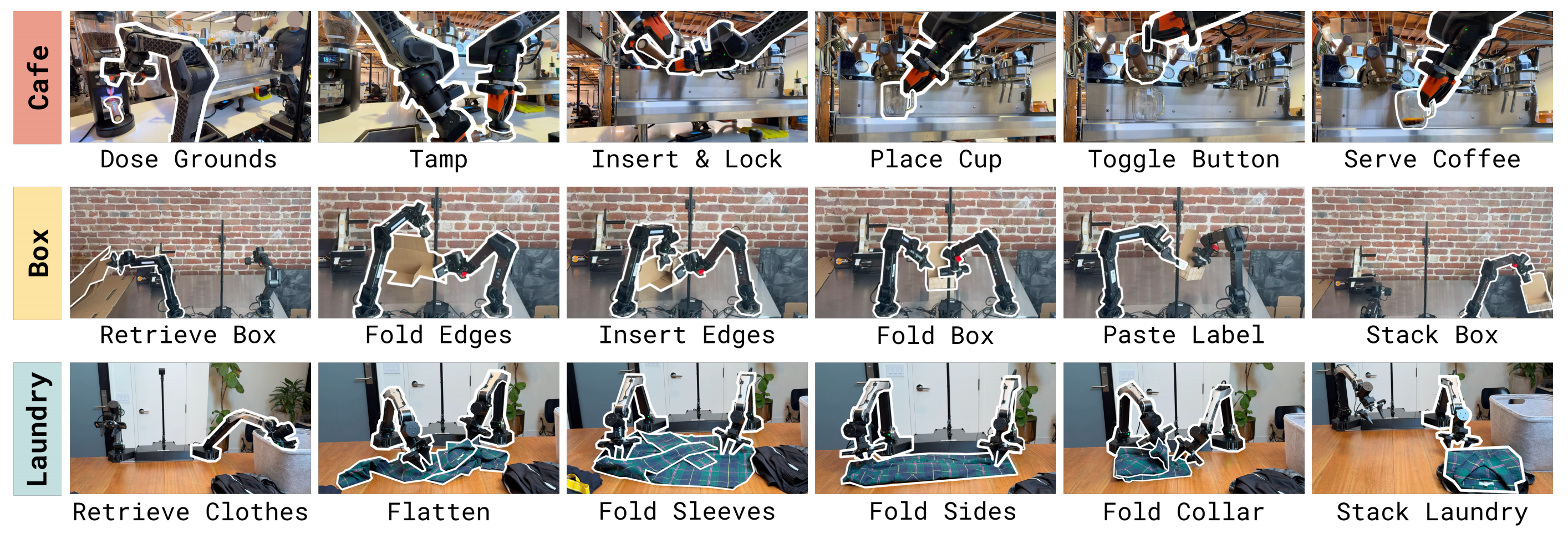 Cafe
Dose Grounds
Tamp
Insert & Lock
Place Cup
Toggle Button
Serve Coffee

Box
Retrieve Box
Fold Edges
Insert Edges
Fold Box
Paste Label
Stack Box

Laundry
Retrieve Clothes
Flatten
Fold Sleeves
Fold Sides
Fold Collar
Stack Laundry