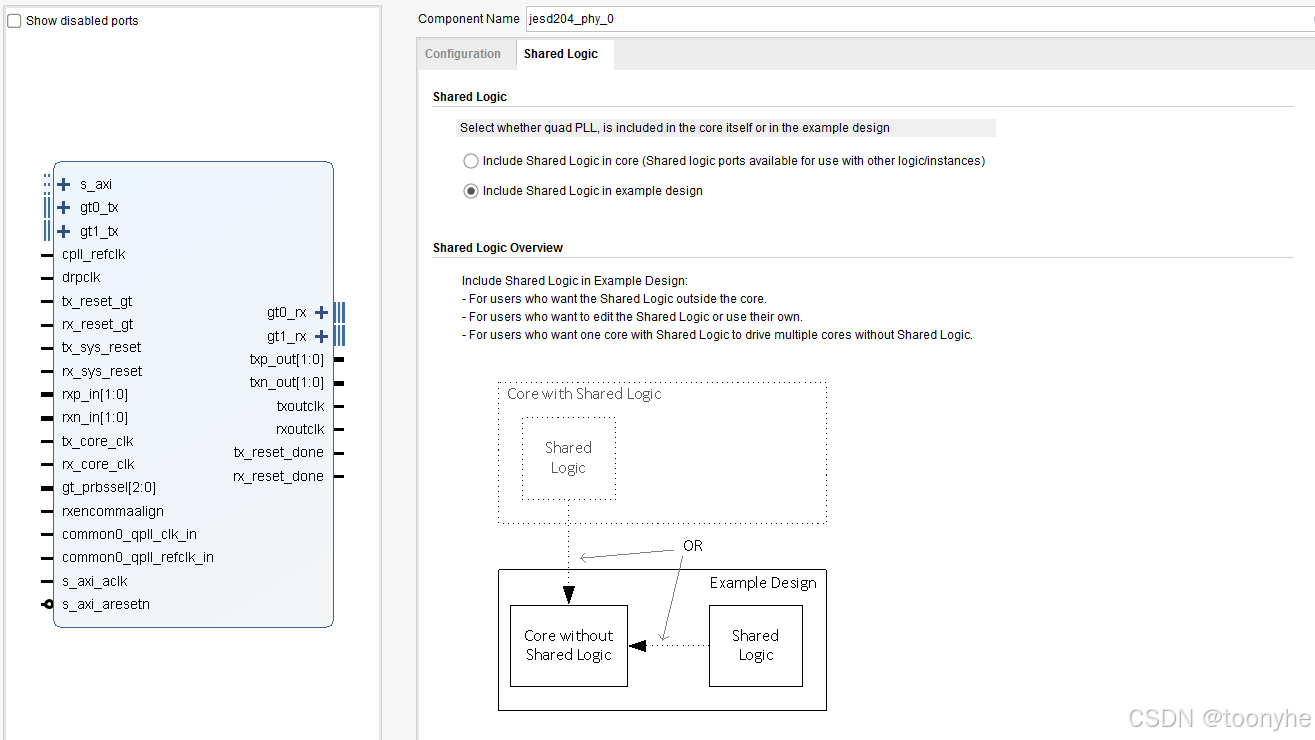 Show disabled ports

s_axi
gt0_tx
gt1_tx
cpll_refclk
drpclk
tx_reset_gt
rx_reset_gt
tx_sys_reset
rx_sys_reset
rxp_in[1:0]
rxn_in[1:0]
tx_core_clk
rx_core_clk
gt_prbssel[2:0]
rxencommaalign
common0_qpll_clk_in
common0_qpll_refclk_in
s_axi_aclk
s_axi_aresetn

gt0_rx
gt1_rx
txp_out[1:0]
txn_out[1:0]
txoutclk
rxoutclk
tx_reset_done
rx_reset_done

Component Name jesd204_phy_0

Configuration
Shared Logic

Shared Logic

Select whether quad PLL, is included in the core itself or in the example design

Include Shared Logic in core (Shared logic ports available for use with other logic/instances)

Include Shared Logic in example design

Shared Logic Overview

Include Shared Logic in Example Design:
- For users who want the Shared Logic outside the core.
- For users who want to edit the Shared Logic or use their own.
- For users who want one core with Shared Logic to drive multiple cores without Shared Logic.

Core with Shared Logic
Shared Logic
OR
Example Design
Core without Shared Logic
Shared Logic

CSDN @toonyhe