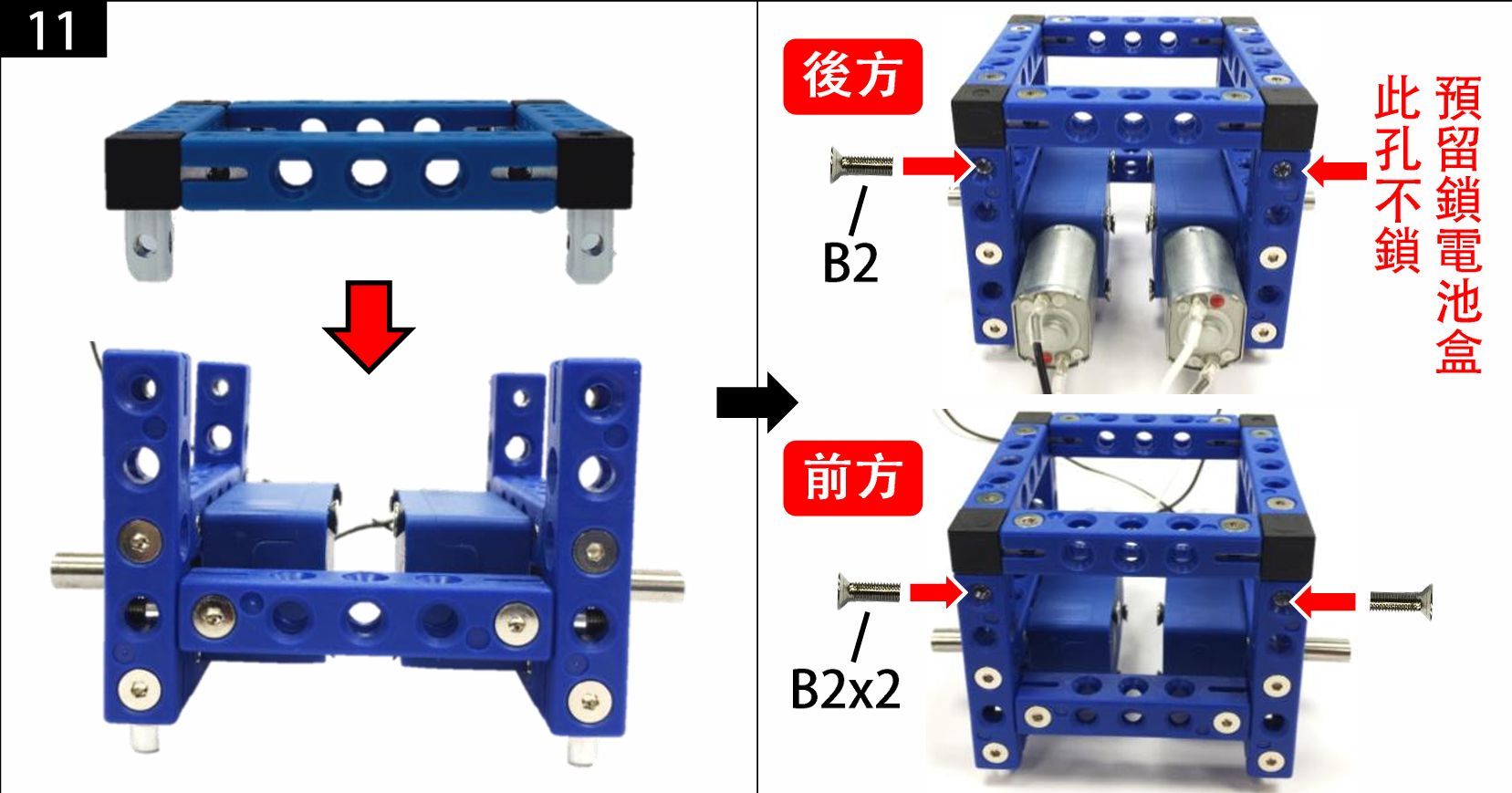 11

後方

B2

預留鎖電池盒

此孔不鎖

前方

B2x2