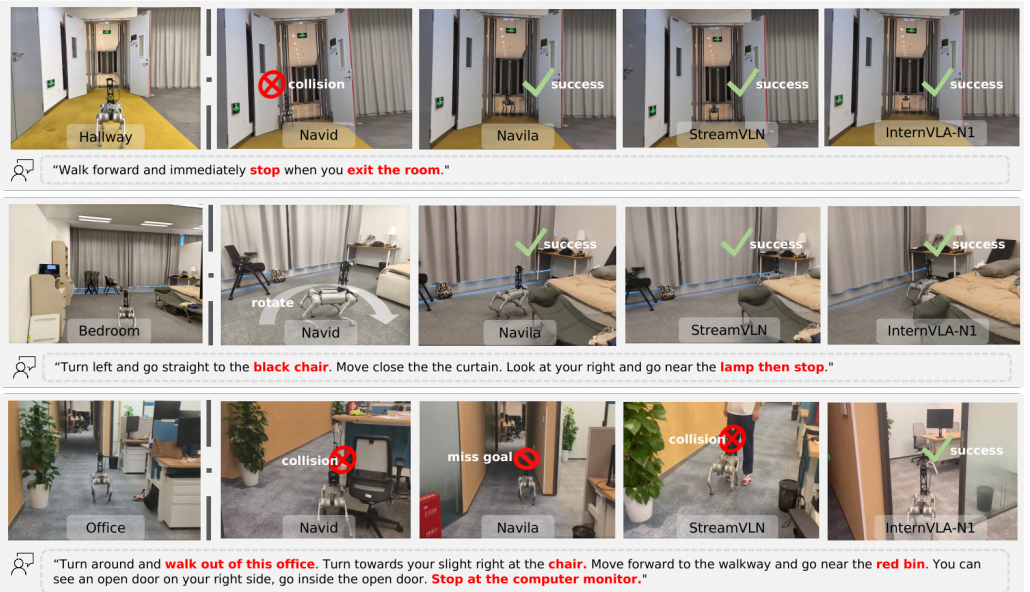 Hallway

collision

Navid

success

Navila

success

StreamVLN

success

InternVLA-N1

"Walk forward and immediately stop when you exit the room."

Bedroom

rotate

Navid

success

Navila

success

StreamVLN

success

InternVLA-N1

"Turn left and go straight to the black chair. Move close the the curtain. Look at your right and go near the lamp then stop."

Office

collision

Navid

miss goal

Navila

collision

StreamVLN

success

InternVLA-N1

"Turn around and walk out of this office. Turn towards your slight right at the chair. Move forward to the walkway and go near the red bin. You can see an open door on your right side, go inside the open door. Stop at the computer monitor."