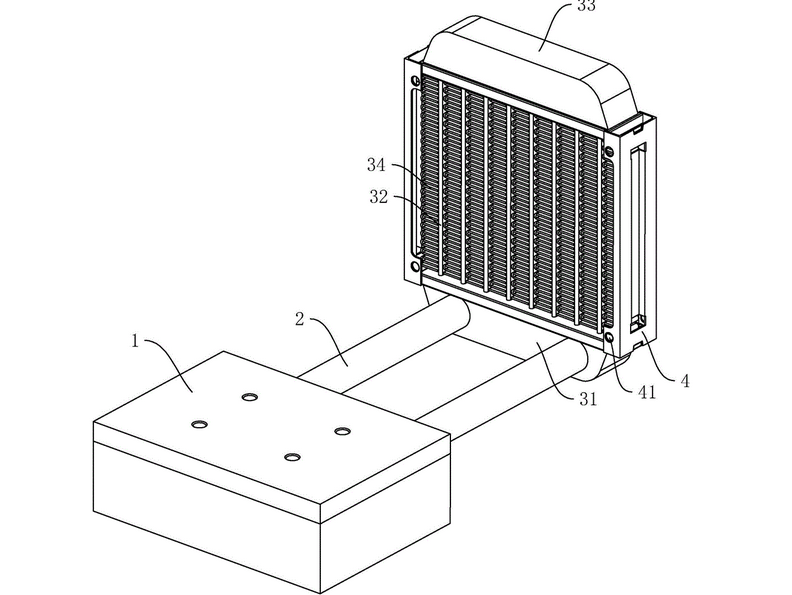 33
34
32
2
1
31
41
4