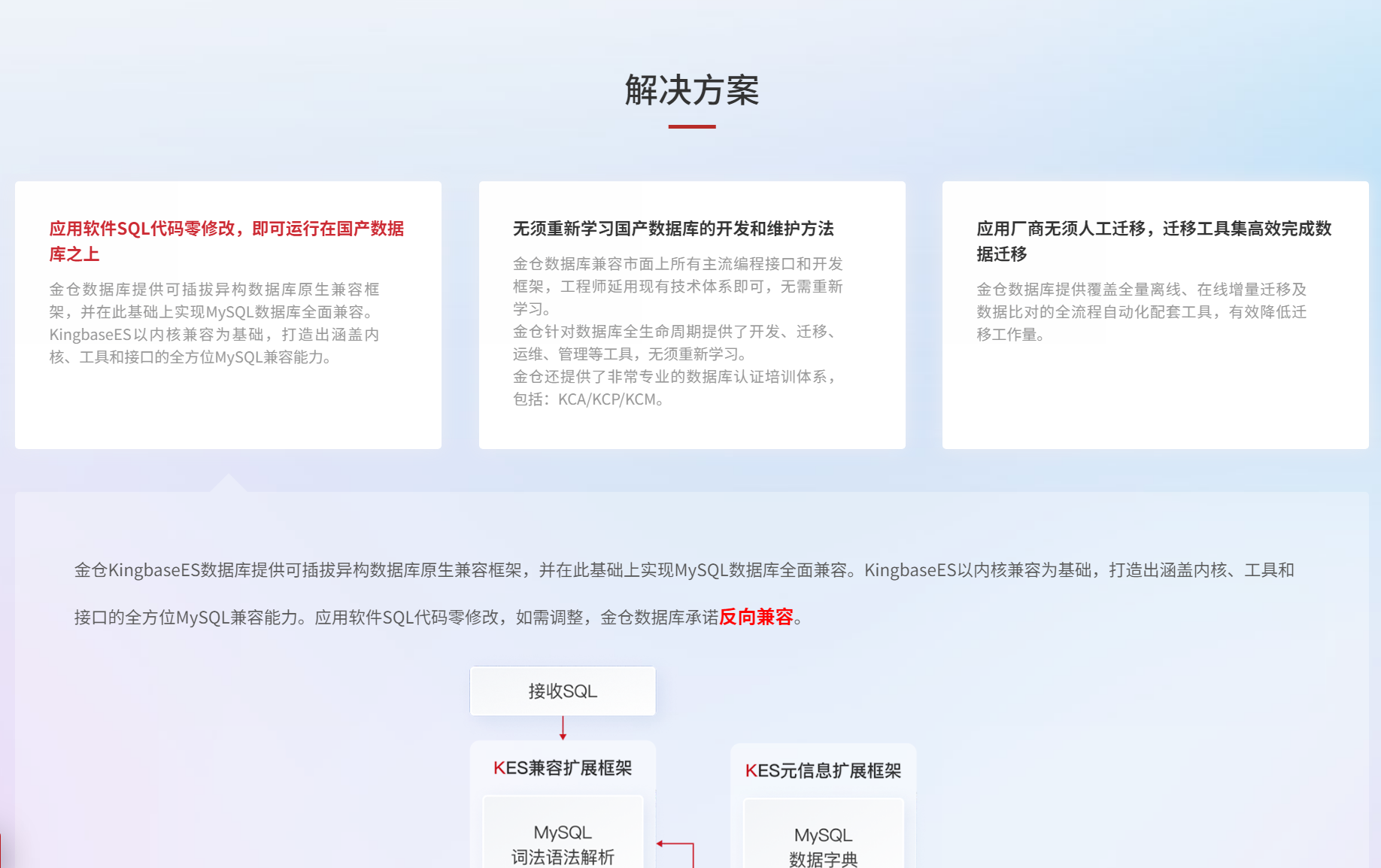 解决方案

应用软件SQL代码零修改，即可运行在国产数据库之上

金仓数据库提供可插拔异构数据库原生兼容框架，并在此基础上实现MySQL数据库全面兼容。KingbaseES以内核兼容为基础，打造出涵盖内核、工具和接口的全方位MySQL兼容能力。

无须重新学习国产数据库的开发和维护方法

金仓数据库兼容市面上所有主流编程接口和开发框架，工程师延用现有技术体系即可，无需重新学习。
金仓针对数据库全生命周期提供了开发、迁移、运维、管理等工具，无须重新学习。
金仓还提供了非常专业的数据库认证培训体系，包括：KCA/KCP/KCM。

应用厂商无须人工迁移，迁移工具集高效完成数据迁移

金仓数据库提供覆盖全量离线、在线增量迁移及数据比对的全流程自动化配套工具，有效降低迁移工作量。

金仓KingbaseES数据库提供可插拔异构数据库原生兼容框架，并在此基础上实现MySQL数据库全面兼容。KingbaseES以内核兼容为基础，打造出涵盖内核、工具和接口的全方位MySQL兼容能力。应用软件SQL代码零修改，如需调整，金仓数据库承诺反向兼容。

接收SQL

KES兼容扩展框架

MySQL
词法语法解析

KES元信息扩展框架

MySQL
数据字典