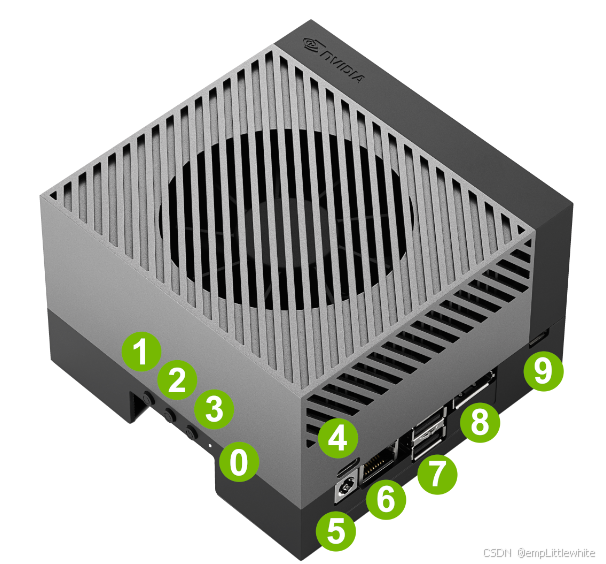 NVIDIA

1
2
3
0
4
5
6
7
8
9

CSDN @empLittlewhite