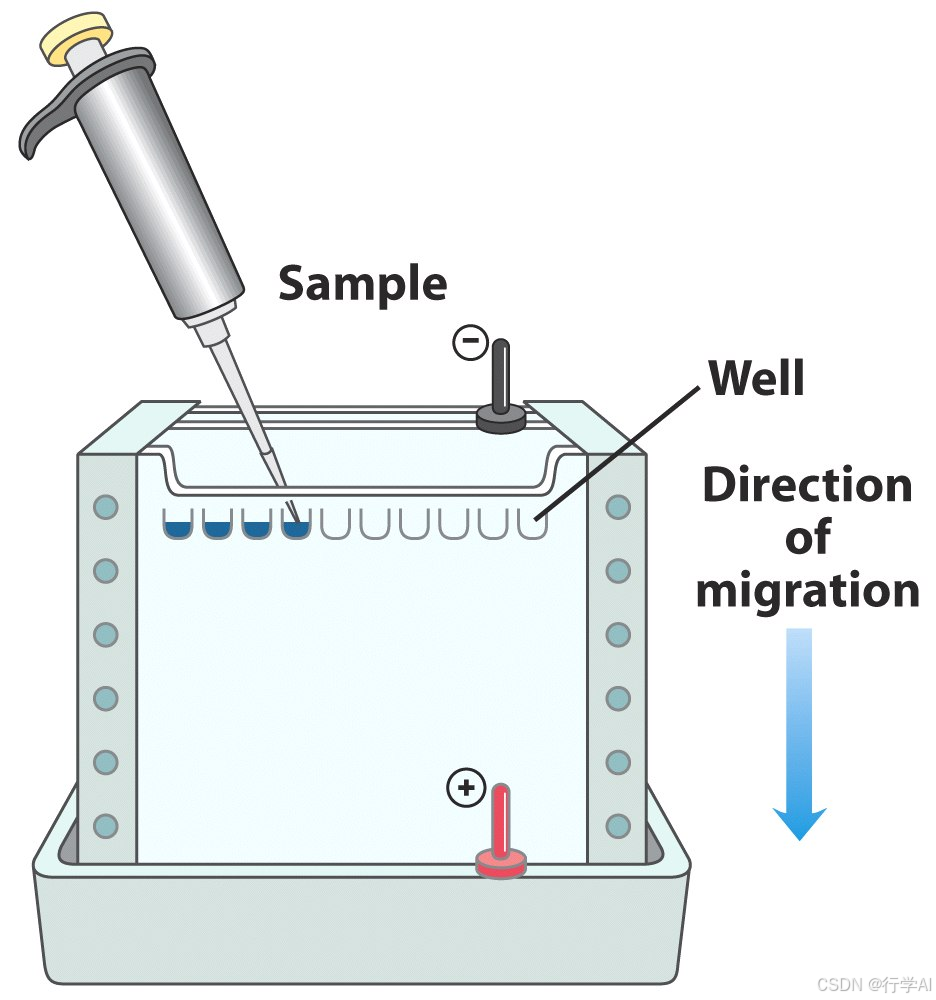 Sample

−

Well

Direction of migration

+

CSDN @行学AI