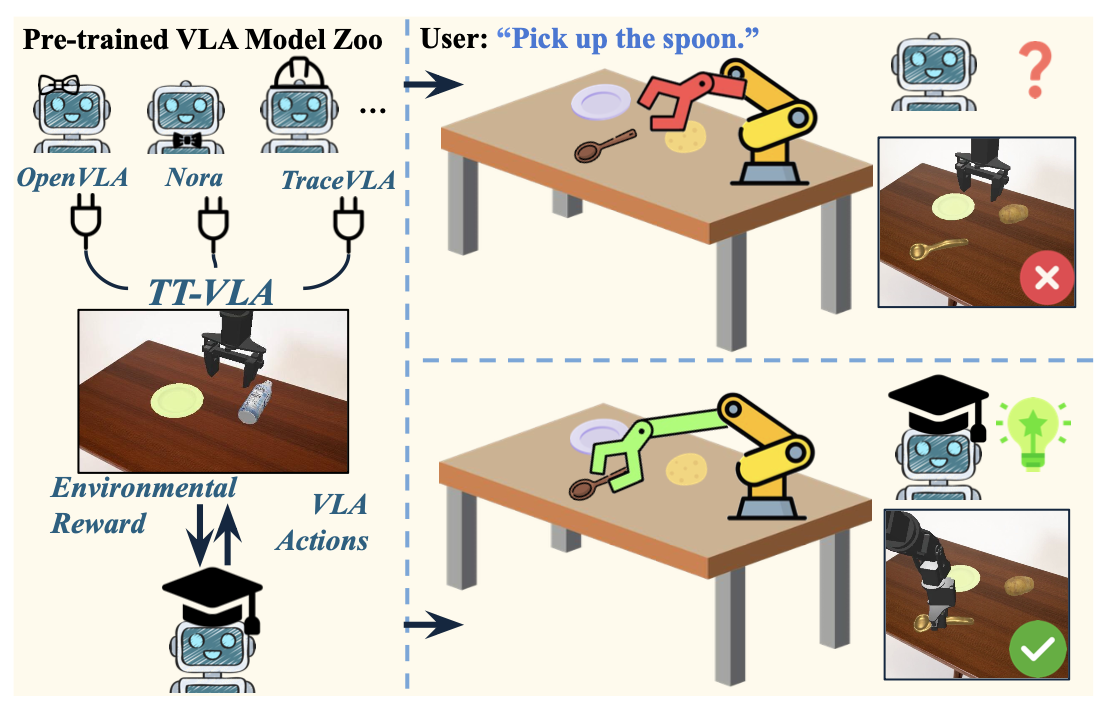 Pre-trained VLA Model Zoo

...

OpenVLA

Nora

TraceVLA

TT-VLA

Environmental Reward

VLA Actions

User: "Pick up the spoon."

?