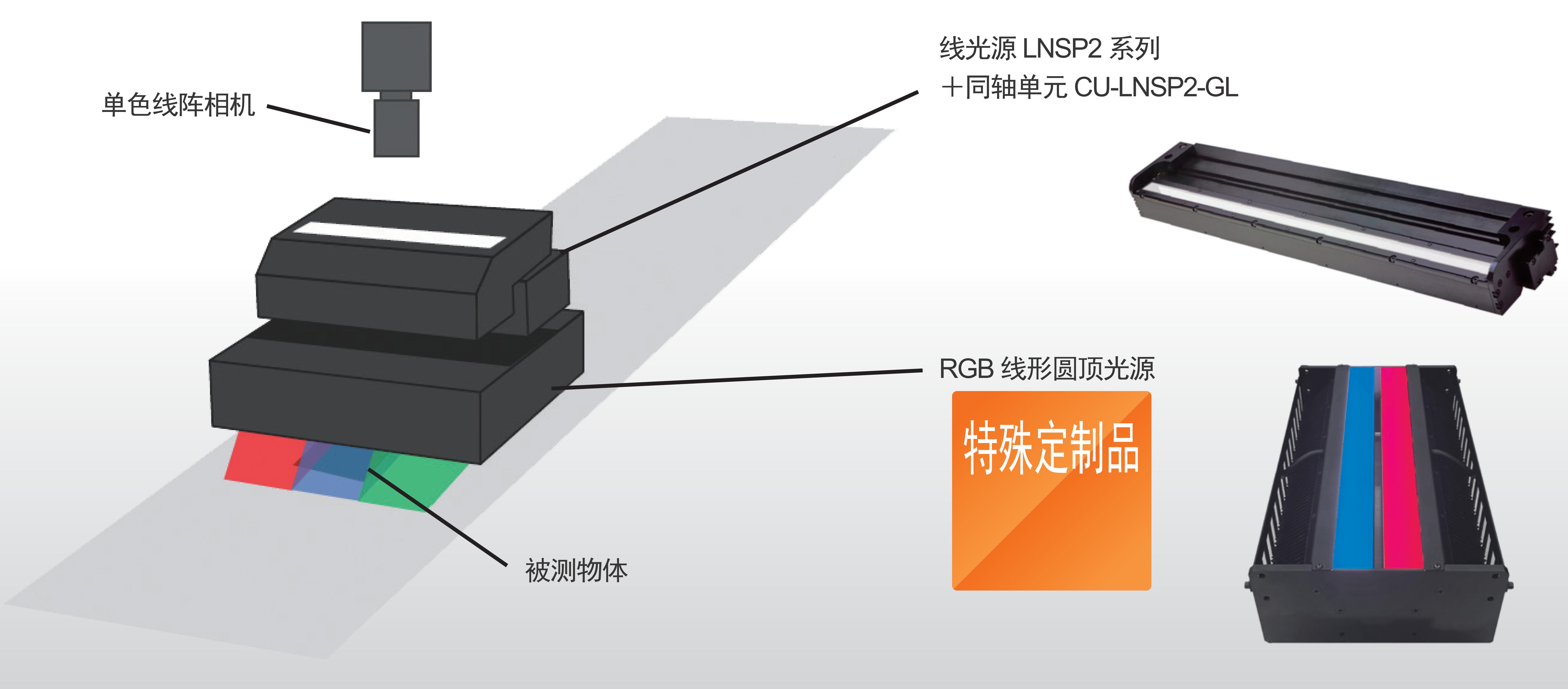 单色线阵相机

线光源 LNSP2 系列
＋同轴单元 CU-LNSP2-GL

RGB 线形圆顶光源

特殊定制品

被测物体