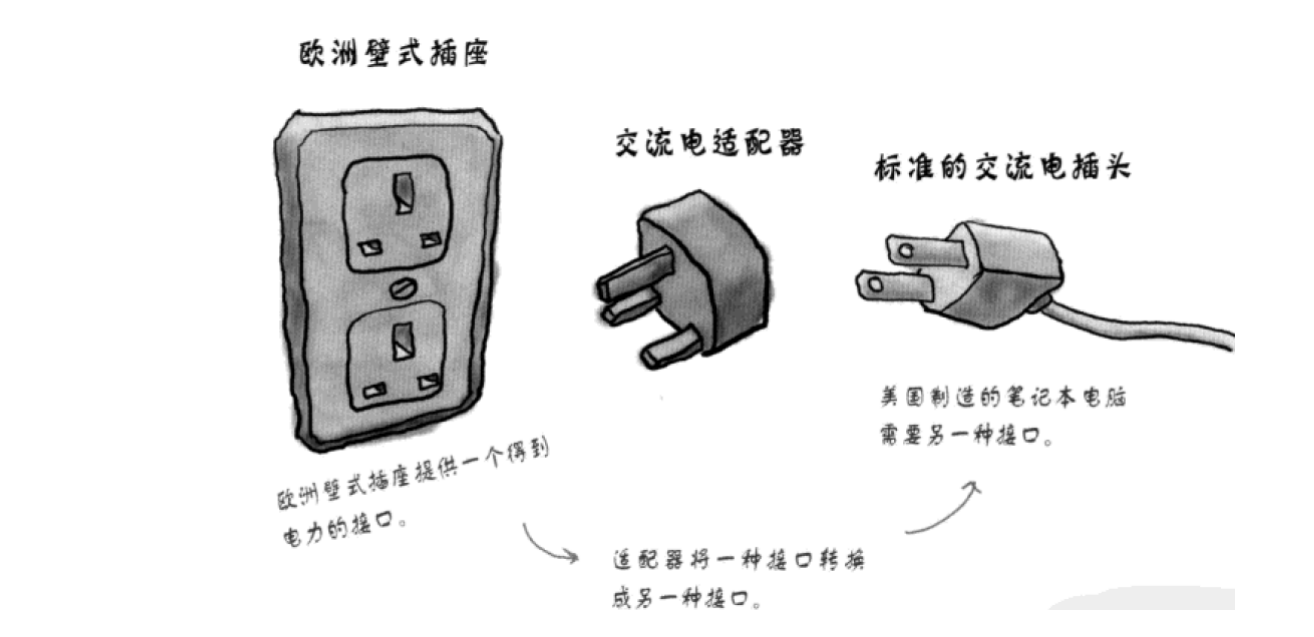 欧洲壁式插座

交流电适配器

标准的交流电插头

欧洲壁式插座提供一个得到电力的接口。

适配器将一种接口转换成另一种接口。

美国制造的笔记本电脑需要另一种接口。