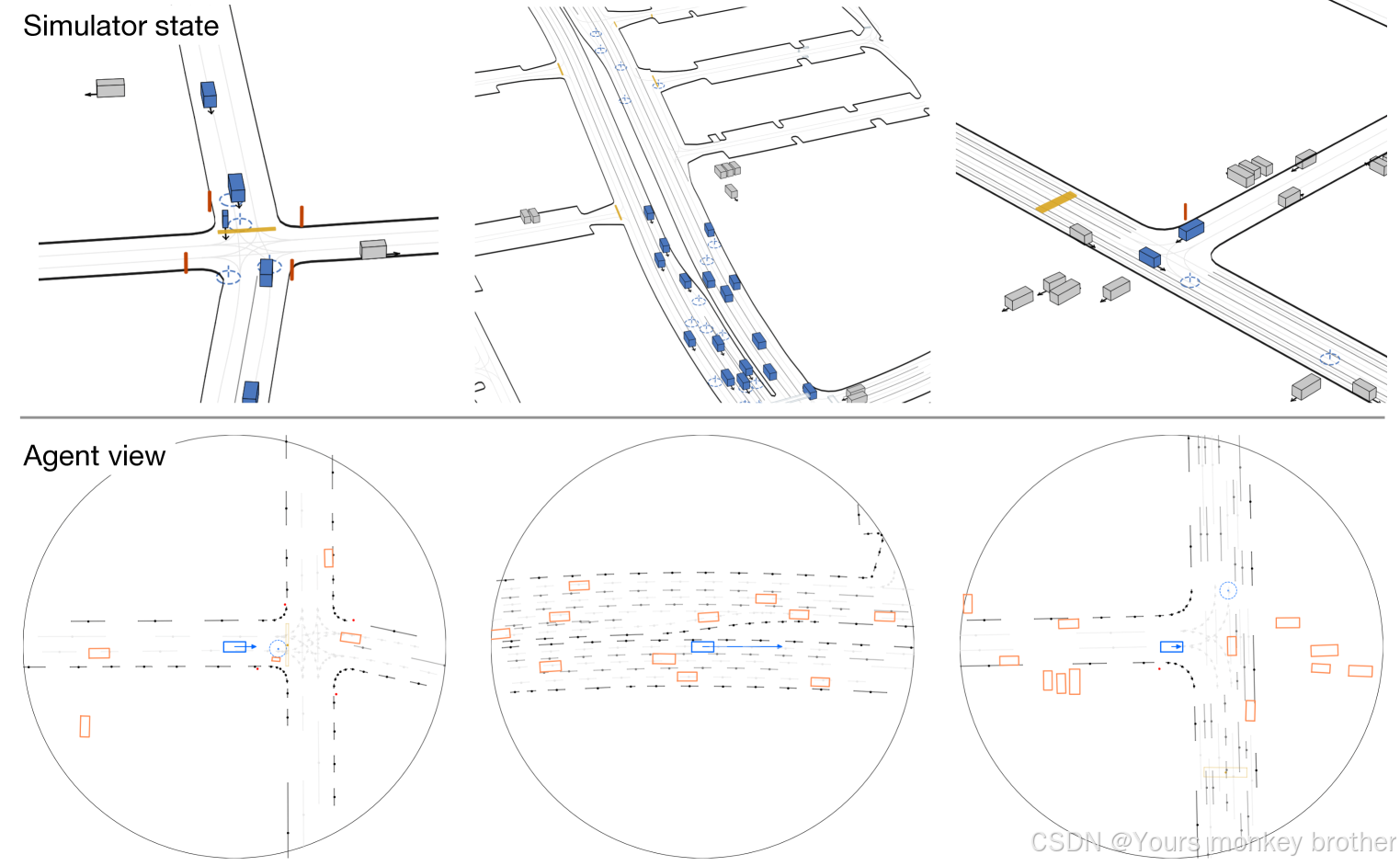 Simulator state

Agent view

CSDN @Yours monkey brother