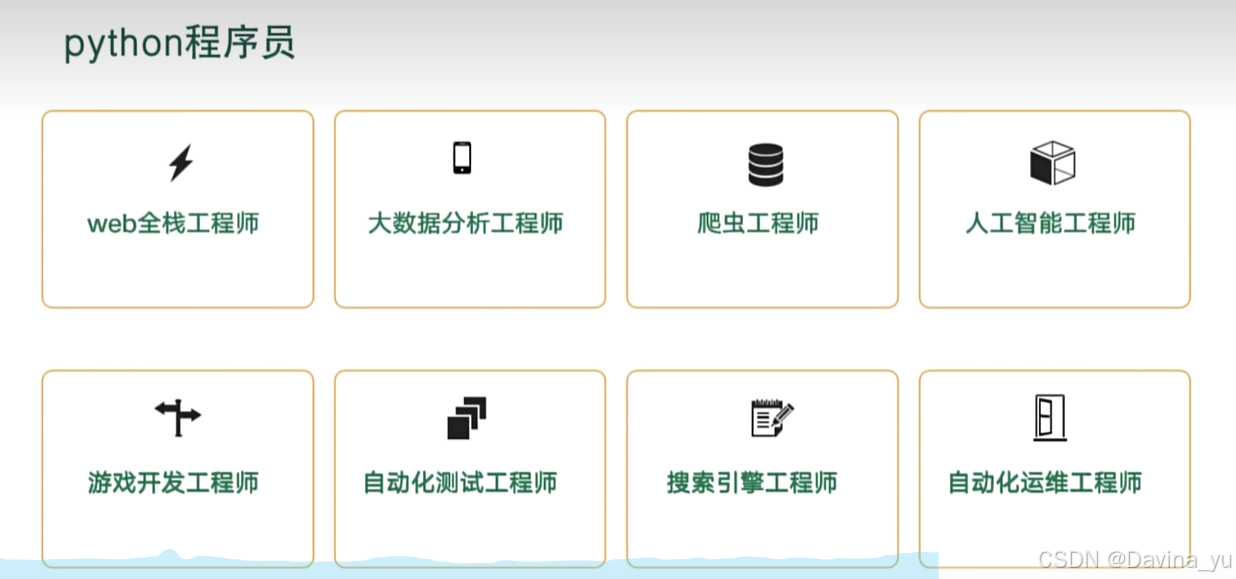 python程序员

web全栈工程师

大数据分析工程师

爬虫工程师

人工智能工程师

游戏开发工程师

自动化测试工程师

搜索引擎工程师

自动化运维工程师

CSDN @Davina_yu