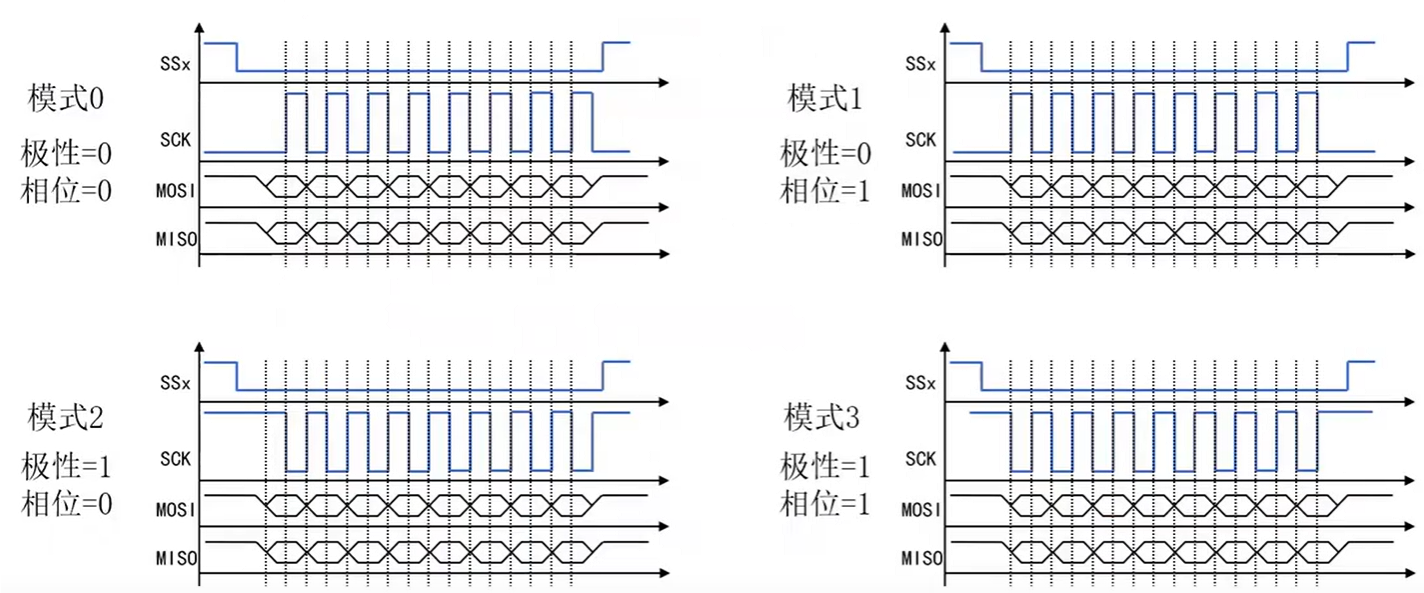 模式0
极性=0
相位=0

SSx
SCK
MOSI
MISO

模式1
极性=0
相位=1

SSx
SCK
MOSI
MISO

模式2
极性=1
相位=0

SSx
SCK
MOSI
MISO

模式3
极性=1
相位=1

SSx
SCK
MOSI
MISO