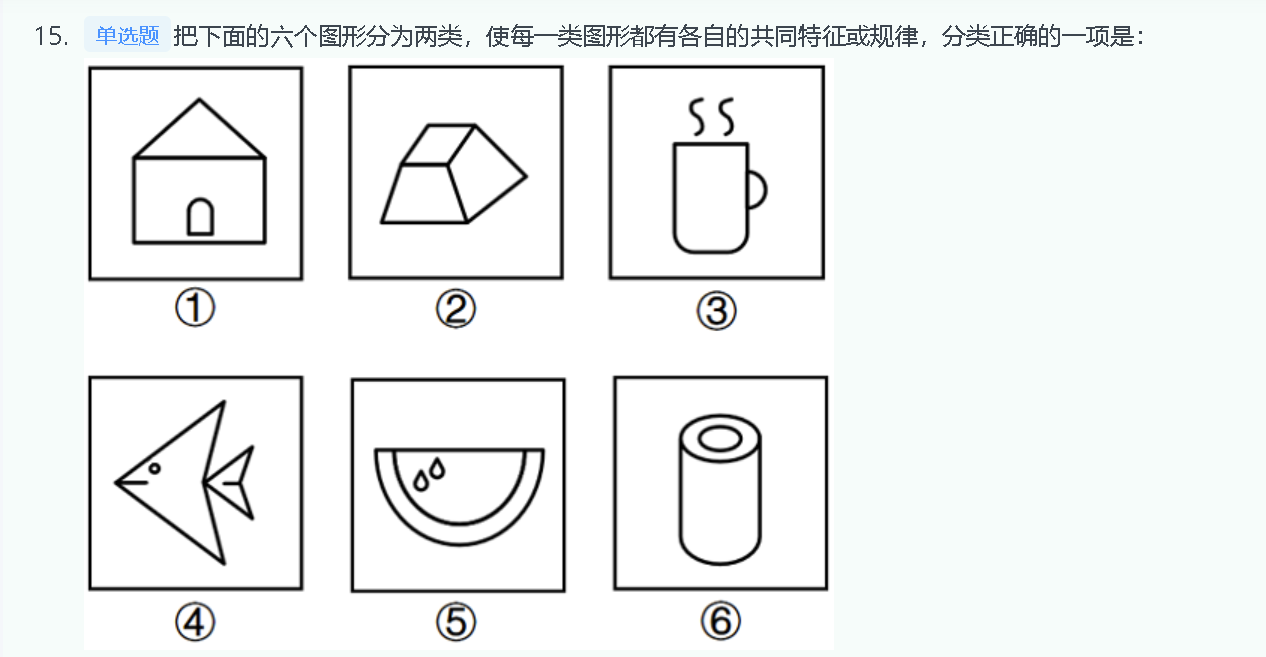 15. 单选题 把下面的六个图形分为两类，使每一类图形都有各自的共同特征或规律，分类正确的一项是：

①

②

③

④

⑤

⑥