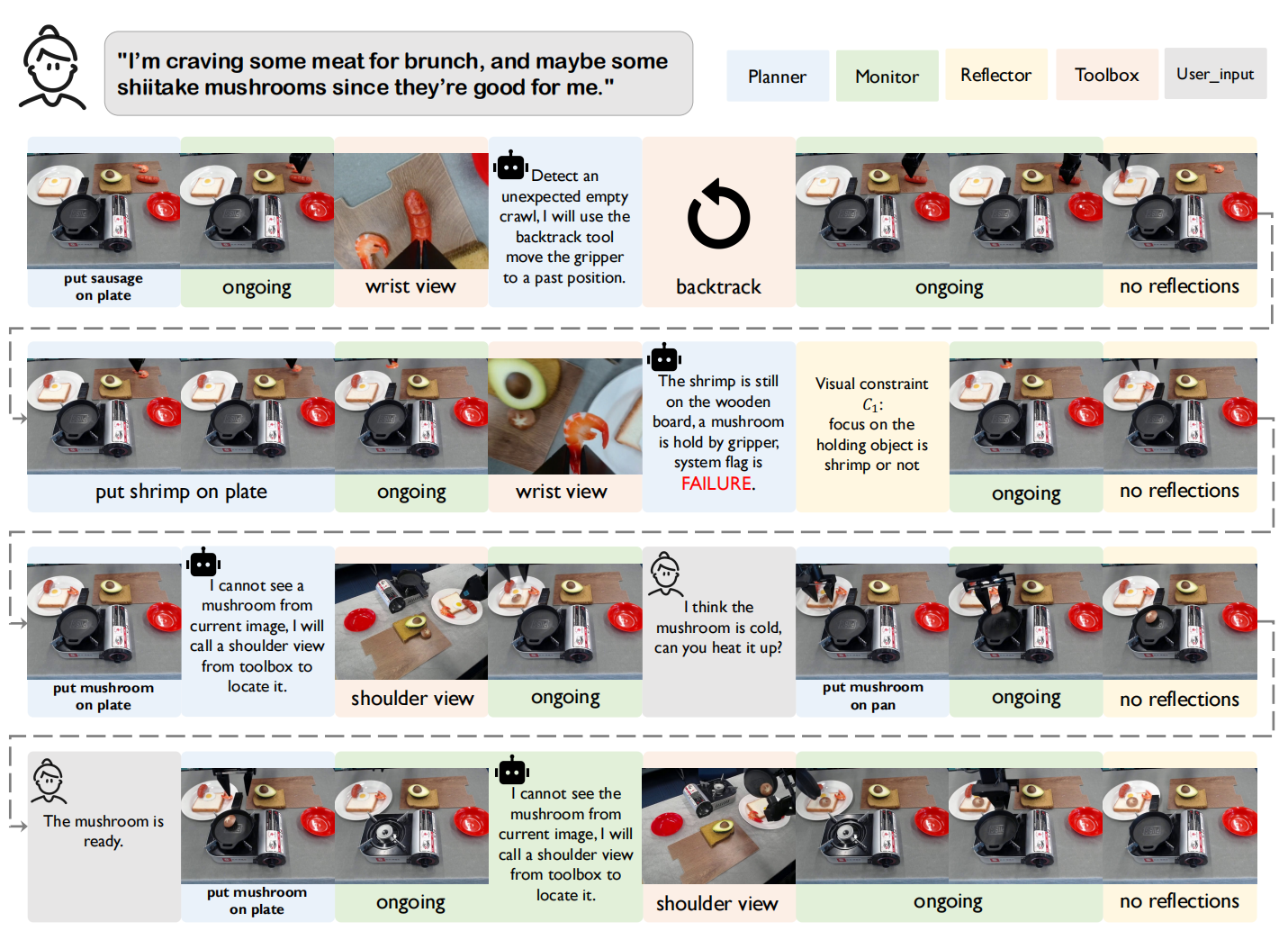 "I'm craving some meat for brunch, and maybe some shiitake mushrooms since they're good for me."

Planner

Monitor

Reflector

Toolbox

User_input

put sausage on plate

ongoing

wrist view

Detect an unexpected empty crawl, I will use the backtrack tool move the gripper to a past position.

backtrack

ongoing

no reflections

put shrimp on plate

ongoing

wrist view

The shrimp is still on the wooden board, a mushroom is hold by gripper, system flag is FAILURE.

Visual constraint $C_1$: focus on the holding object is shrimp or not

ongoing

no reflections

put mushroom on plate

I cannot see a mushroom from current image, I will call a shoulder view from toolbox to locate it.

shoulder view

ongoing

I think the mushroom is cold, can you heat it up?

put mushroom on pan

ongoing

no reflections

The mushroom is ready.

put mushroom on plate

ongoing

I cannot see the mushroom from current image, I will call a shoulder view from toolbox to locate it.

shoulder view

ongoing

no reflections