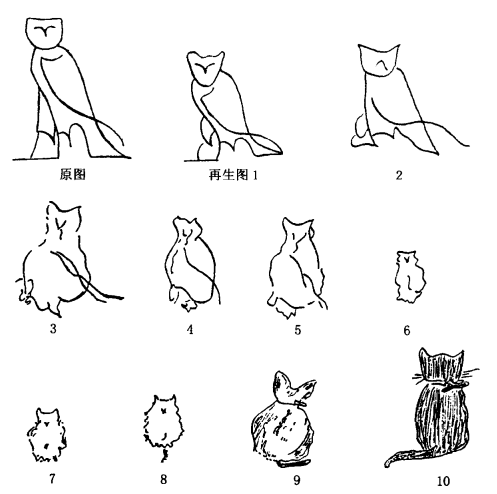 原图

再生图 1

2

3

4

5

6

7

8

9

10