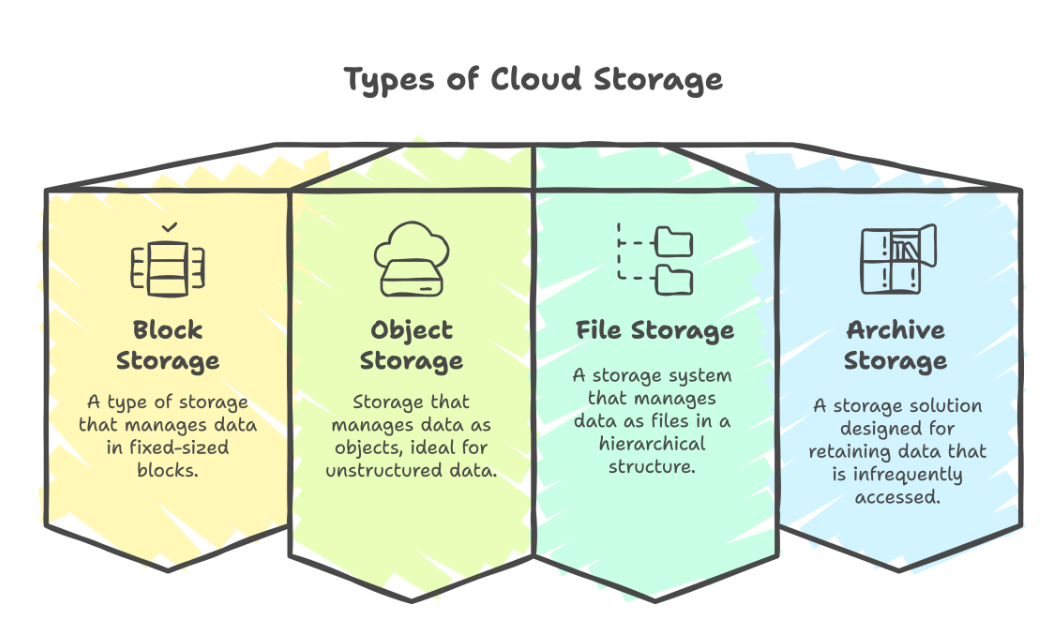 Types of Cloud Storage

Block Storage

A type of storage that manages data in fixed-sized blocks.

Object Storage

Storage that manages data as objects, ideal for unstructured data.

File Storage

A storage system that manages data as files in a hierarchical structure.

Archive Storage

A storage solution designed for retaining data that is infrequently accessed.