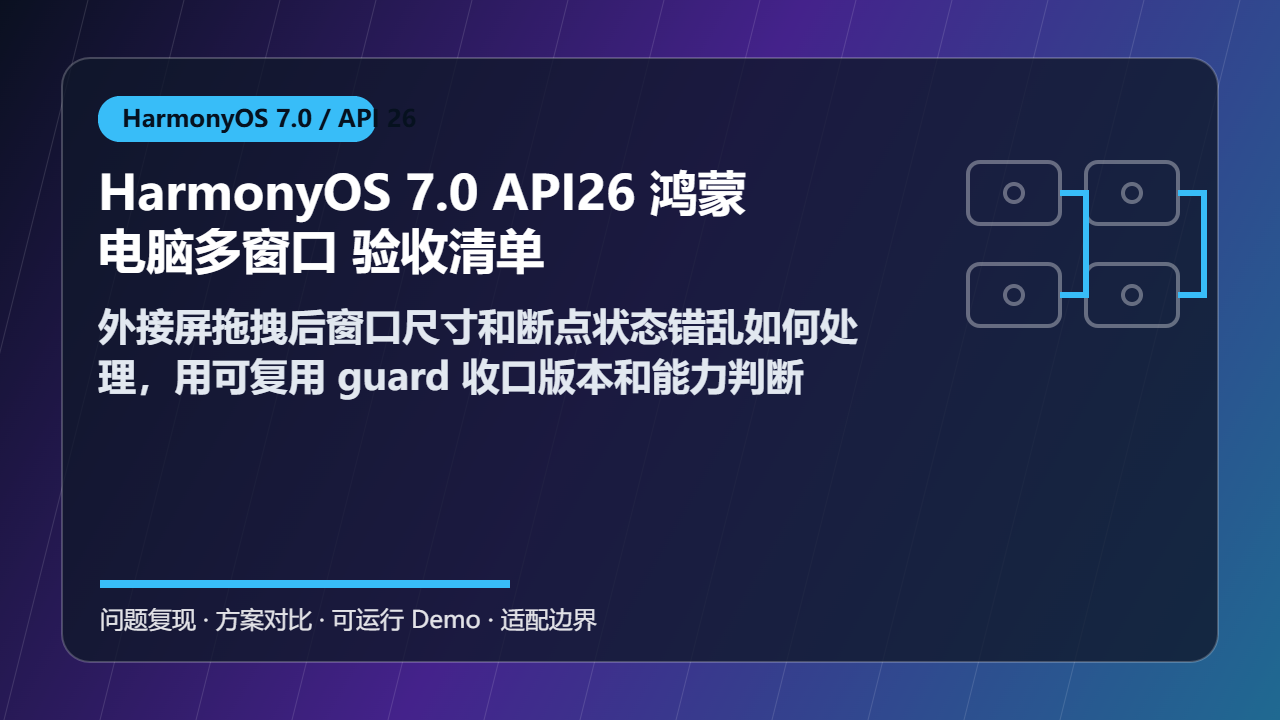 HarmonyOS 7.0 / API 26

HarmonyOS 7.0 API26 鸿蒙电脑多窗口 验收清单

外接屏拖拽后窗口尺寸和断点状态错乱如何处理，用可复用 guard 收口版本和能力判断

问题复现 · 方案对比 · 可运行 Demo · 适配边界