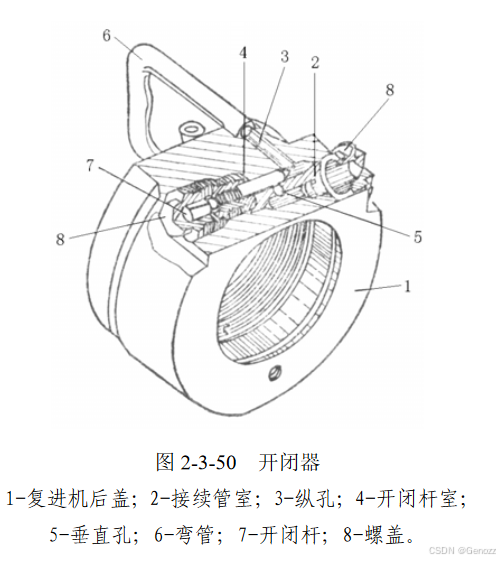 6
4
3
2
8
7
8
5
1

图 2-3-50 开闭器

1-复进机后盖；2-接续管室；3-纵孔；4-开闭杆室；5-垂直孔；6-弯管；7-开闭杆；8-螺盖。

CSDN @Genozz