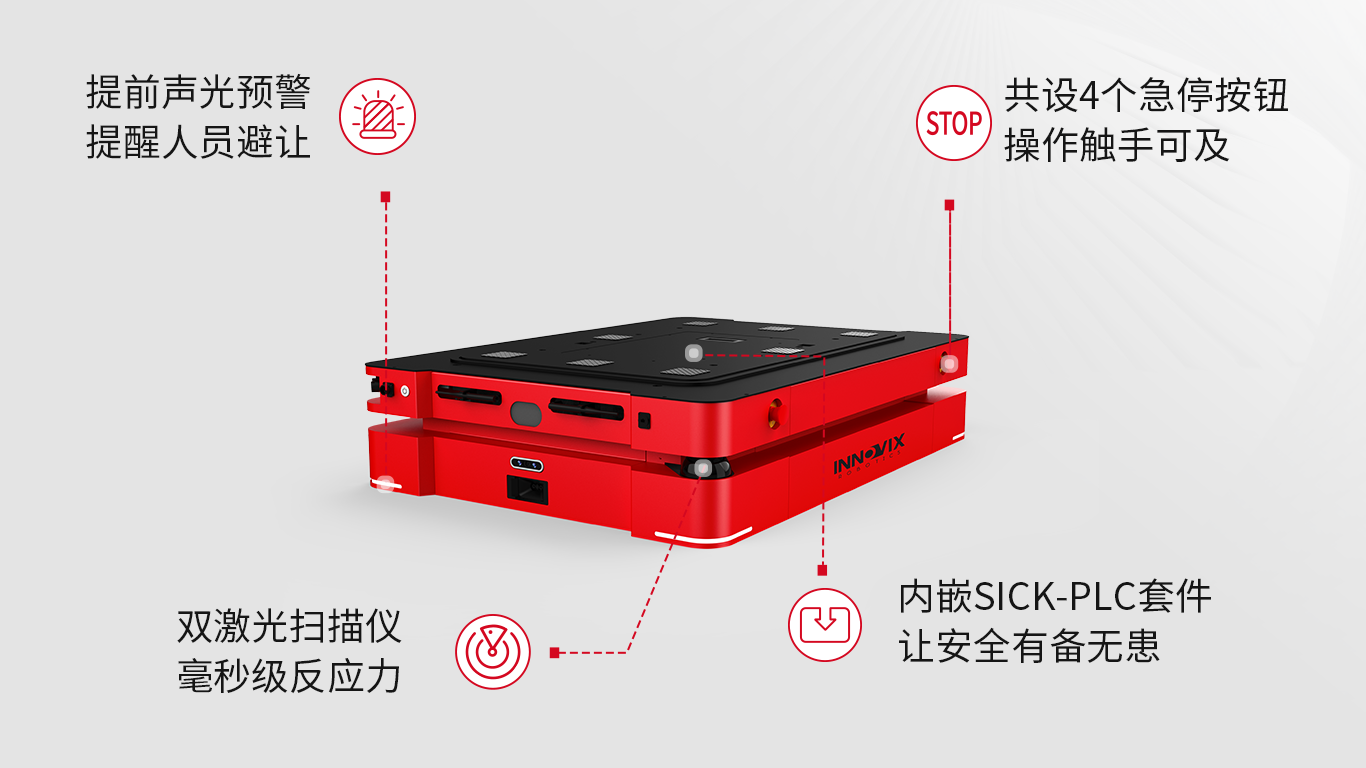 提前声光预警
提醒人员避让

STOP

共设4个急停按钮
操作触手可及

INNOVIX

双激光扫描仪
毫秒级反应力

内嵌SICK-PLC套件
让安全有备无患