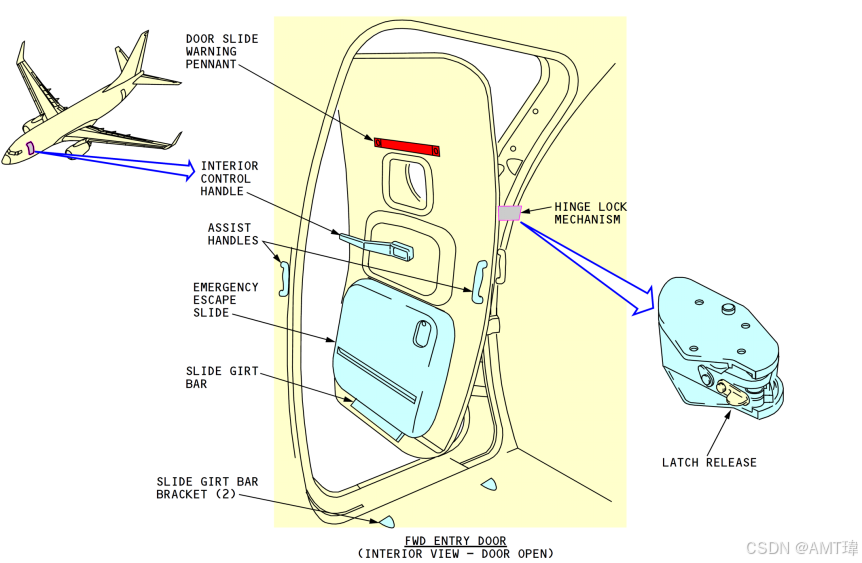 DOOR SLIDE WARNING PENNANT

INTERIOR CONTROL HANDLE

ASSIST HANDLES

EMERGENCY ESCAPE SLIDE

SLIDE GIRT BAR

SLIDE GIRT BAR BRACKET (2)

HINGE LOCK MECHANISM

LATCH RELEASE

FWD ENTRY DOOR
(INTERIOR VIEW - DOOR OPEN)

CSDN @AMT瑋