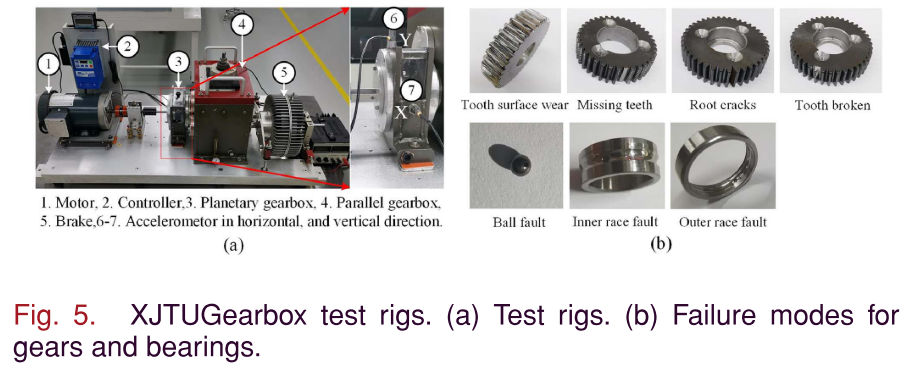 1
2
3
4
5
6
Y
7
X

1. Motor, 2. Controller,3. Planetary gearbox, 4. Parallel gearbox, 5. Brake,6-7. Accelerometor in horizontal, and vertical direction.

(a)

Tooth surface wear

Missing teeth

Root cracks

Tooth broken

Ball fault

Inner race fault

Outer race fault

(b)

Fig. 5. XJTUGearbox test rigs. (a) Test rigs. (b) Failure modes for gears and bearings.