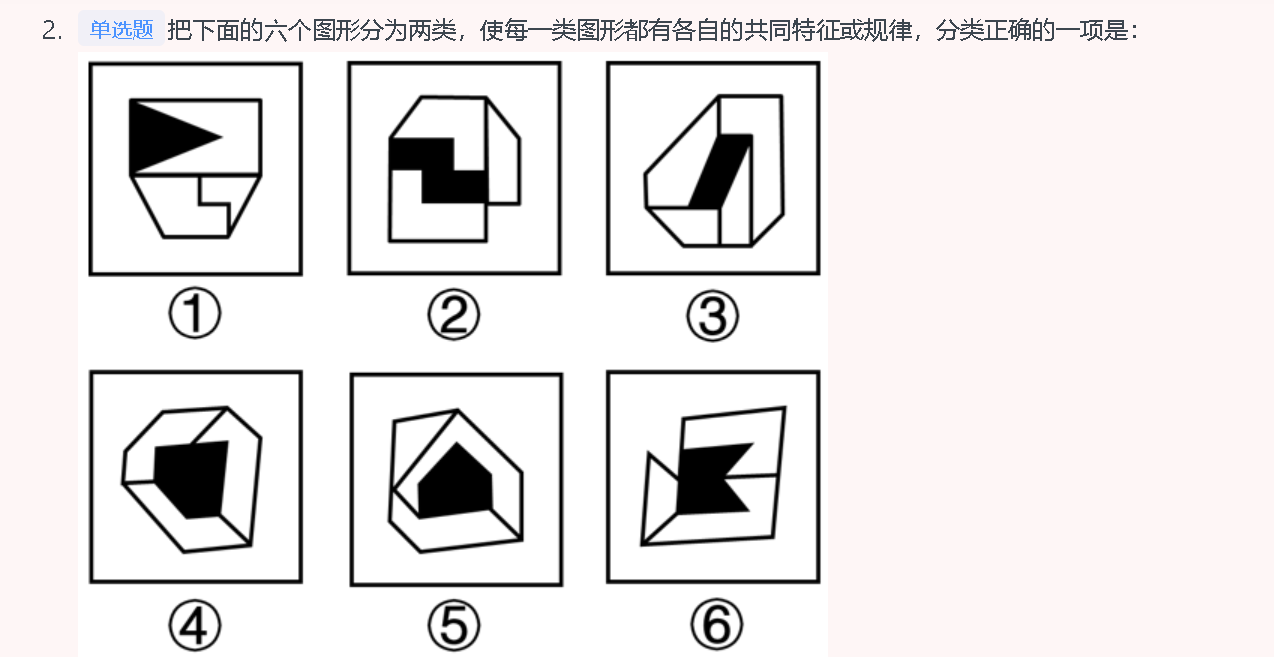 2. 单选题 把下面的六个图形分为两类，使每一类图形都有各自的共同特征或规律，分类正确的一项是：

①

②

③

④

⑤

⑥