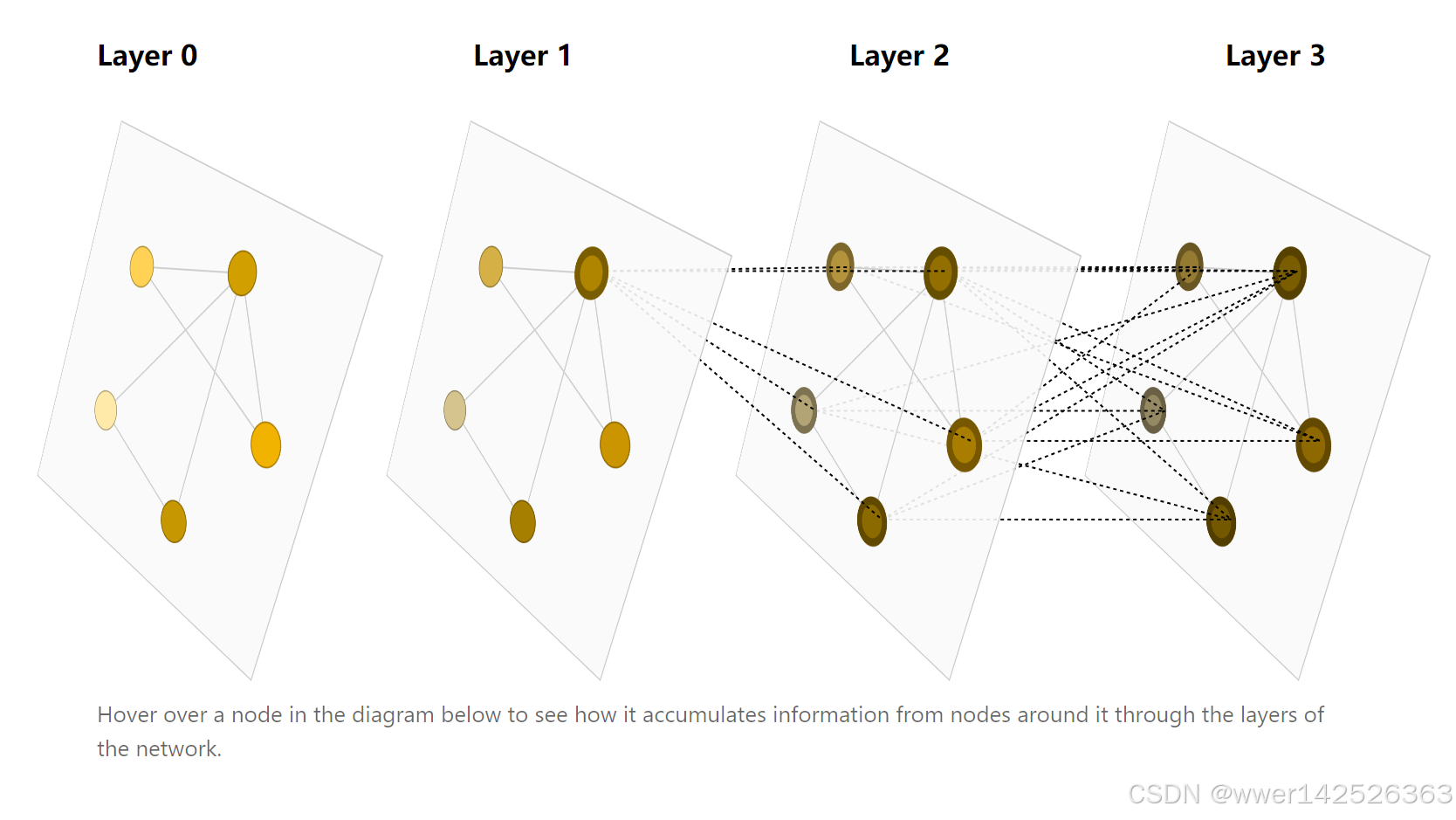 Layer 0

Layer 1

Layer 2

Layer 3

Hover over a node in the diagram below to see how it accumulates information from nodes around it through the layers of the network.

CSDN @wwer142526363