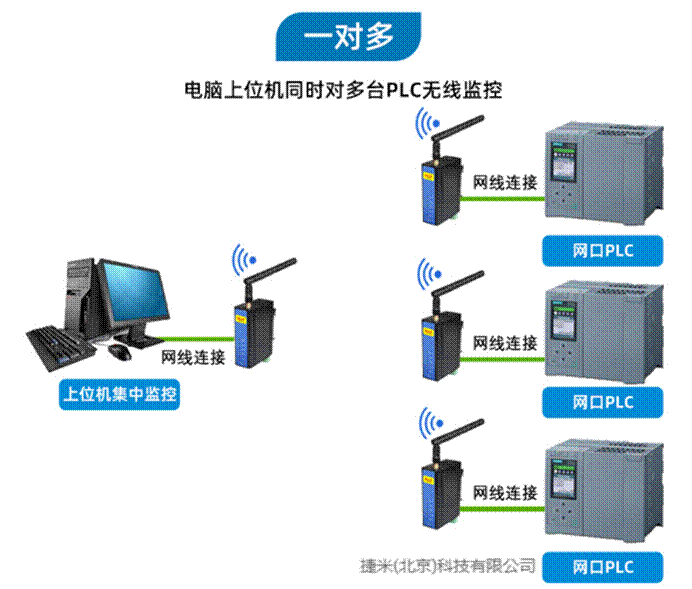 一对多

电脑上位机同时对多台PLC无线监控

网线连接

网口PLC

网线连接

上位机集中监控

网线连接

网口PLC

网线连接

捷米(北京)科技有限公司

网口PLC