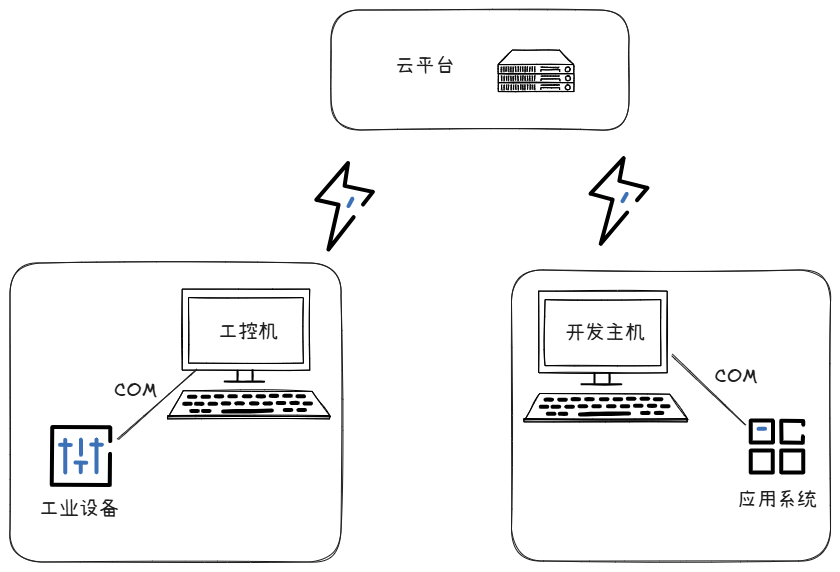 云平台

工控机

COM

工业设备

开发主机

COM

应用系统