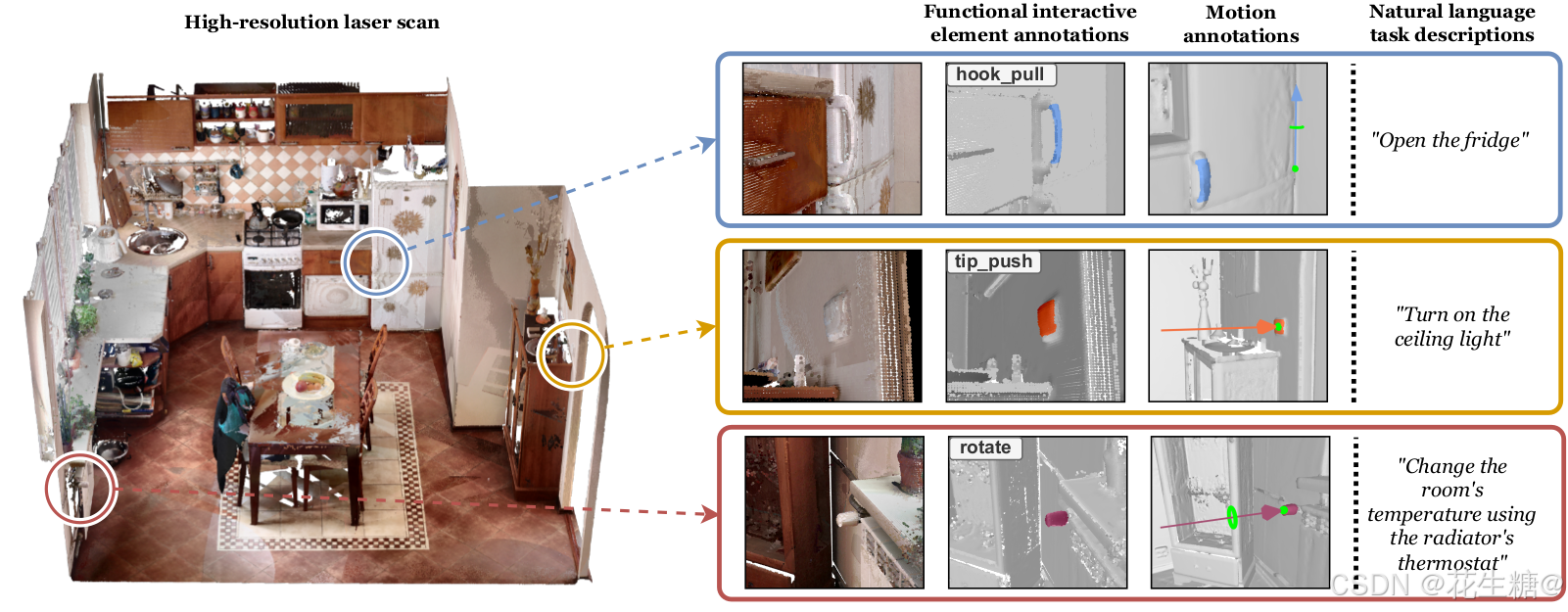 High-resolution laser scan

Functional interactive element annotations

Motion annotations

Natural language task descriptions

hook_pull

"Open the fridge"

tip_push

"Turn on the ceiling light"

rotate

"Change the room's temperature using the radiator's thermostat"

CSDN @花生糖@