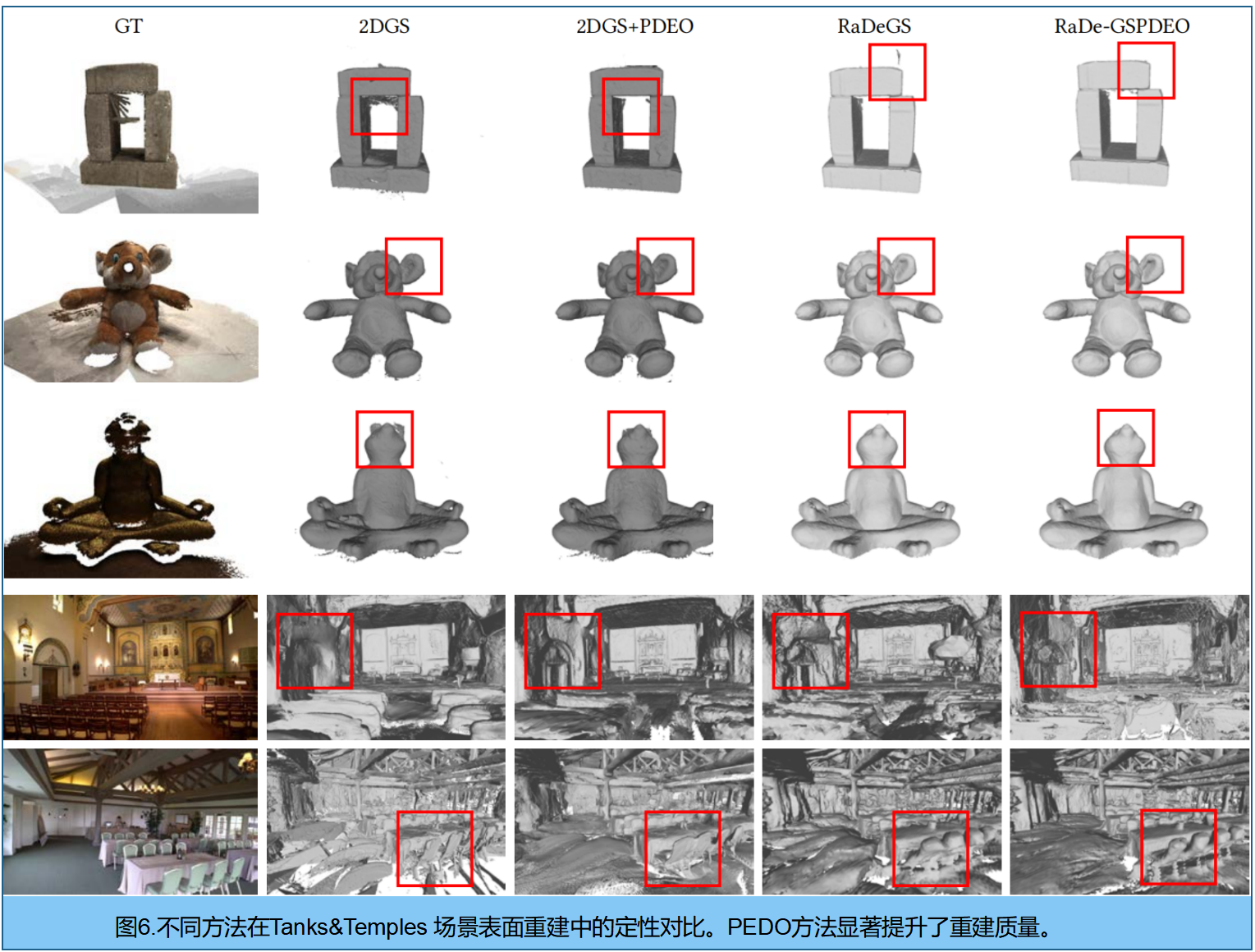 GT 2DGS 2DGS+PDEO RaDeGS RaDe-GSPDEO

图6.不同方法在Tanks&Temples 场景表面重建中的定性对比。PEDO方法显著提升了重建质量。