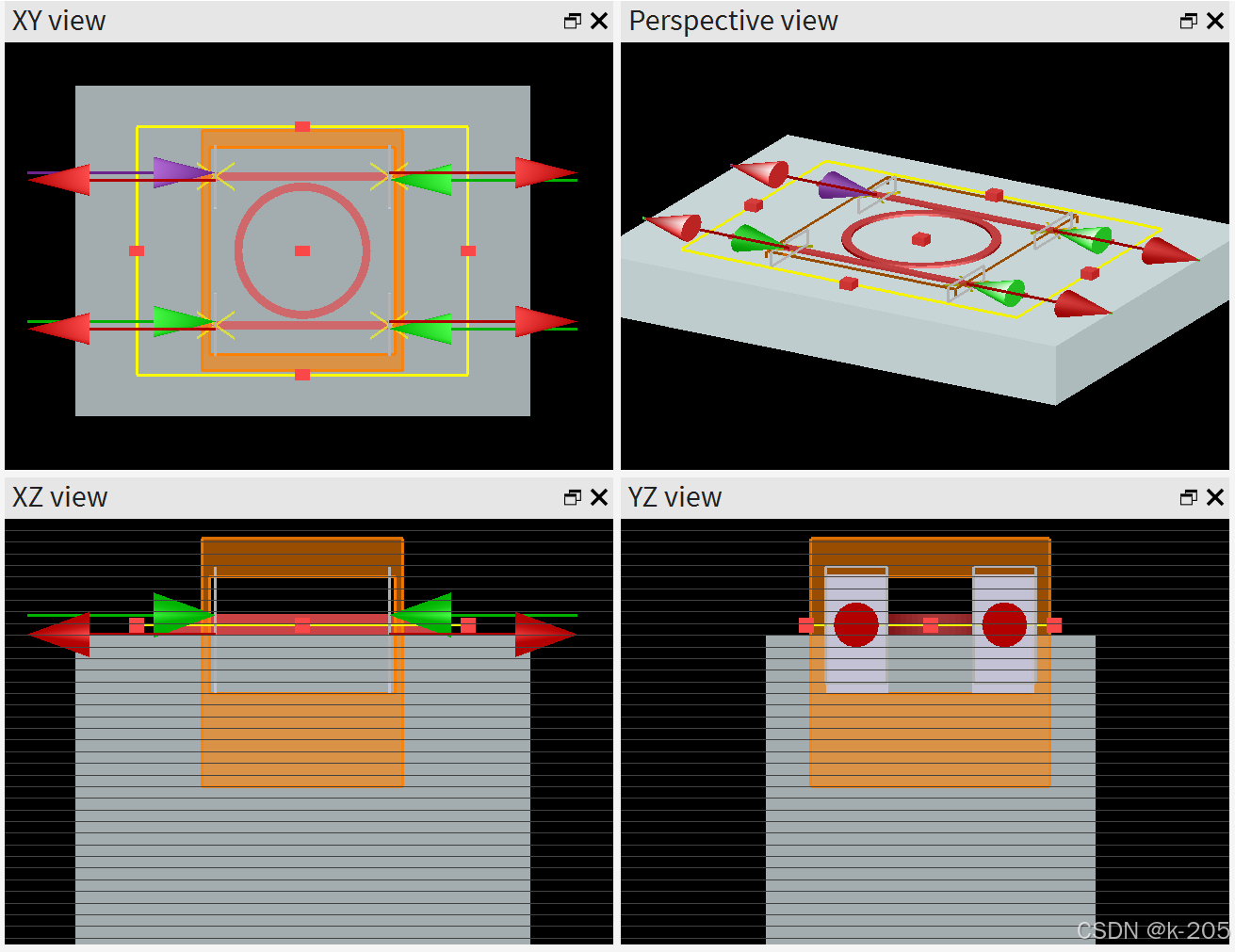 XY view

Perspective view

XZ view

YZ view

CSDN @k-205