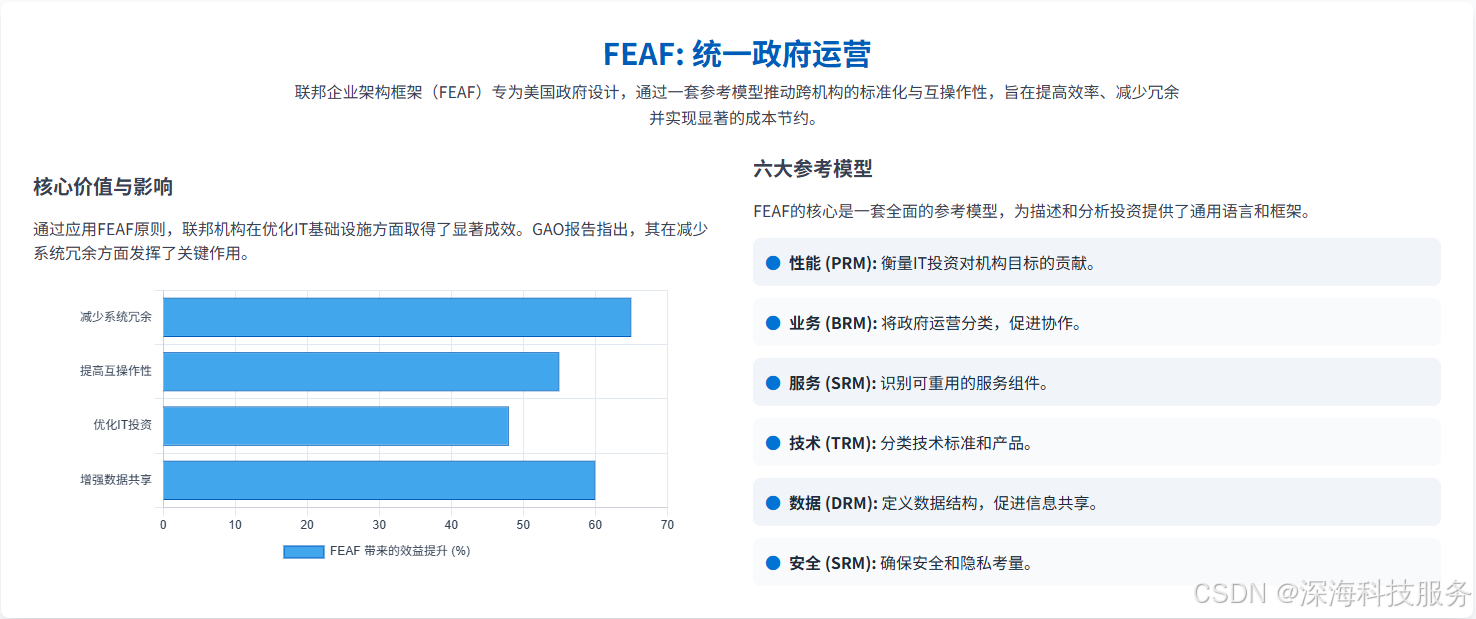 FEAF: 统一政府运营

联邦企业架构框架（FEAF）专为美国政府设计，通过一套参考模型推动跨机构的标准化与互操作性，旨在提高效率、减少冗余并实现显著的成本节约。

核心价值与影响

通过应用FEAF原则，联邦机构在优化IT基础设施方面取得了显著成效。GAO报告指出，其在减少系统冗余方面发挥了关键作用。

减少系统冗余
提高互操作性
优化IT投资
增强数据共享
0
10
20
30
40
50
60
70
FEAF 带来的效益提升 (%)

六大参考模型

FEAF的核心是一套全面的参考模型，为描述和分析投资提供了通用语言和框架。

• 性能 (PRM): 衡量IT投资对机构目标的贡献。

• 业务 (BRM): 将政府运营分类，促进协作。

• 服务 (SRM): 识别可重用的服务组件。

• 技术 (TRM): 分类技术标准和产品。

• 数据 (DRM): 定义数据结构，促进信息共享。

• 安全 (SRM): 确保安全和隐私考量。

CSDN @深海科技服务