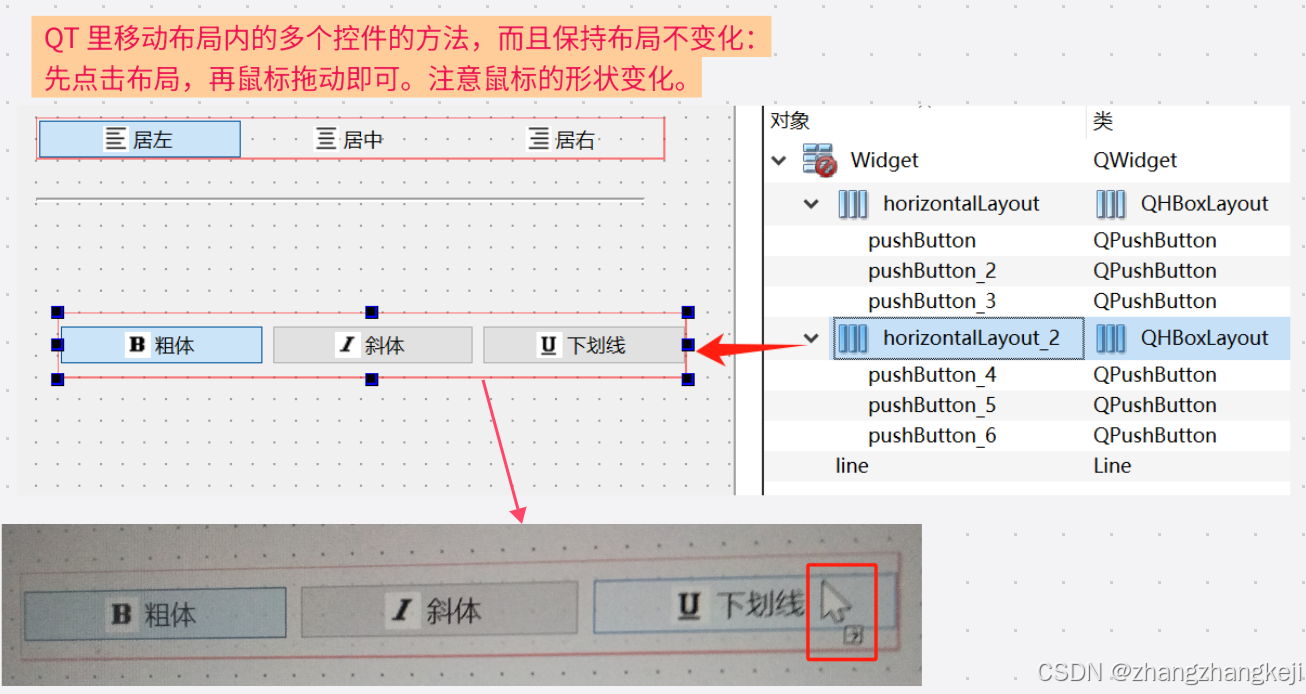 QT 里移动布局内的多个控件的方法，而且保持布局不变化：
先点击布局，再鼠标拖动即可。注意鼠标的形状变化。

居左 居中 居右

B 粗体 I 斜体 U 下划线

| 对象 | 类 |
|---|---|
| Widget | QWidget |
| horizontalLayout | QHBoxLayout |
| pushButton | QPushButton |
| pushButton_2 | QPushButton |
| pushButton_3 | QPushButton |
| horizontalLayout_2 | QHBoxLayout |
| pushButton_4 | QPushButton |
| pushButton_5 | QPushButton |
| pushButton_6 | QPushButton |
| line | Line |

B 粗体 I 斜体 U 下划线

CSDN @zhangzhangkeji