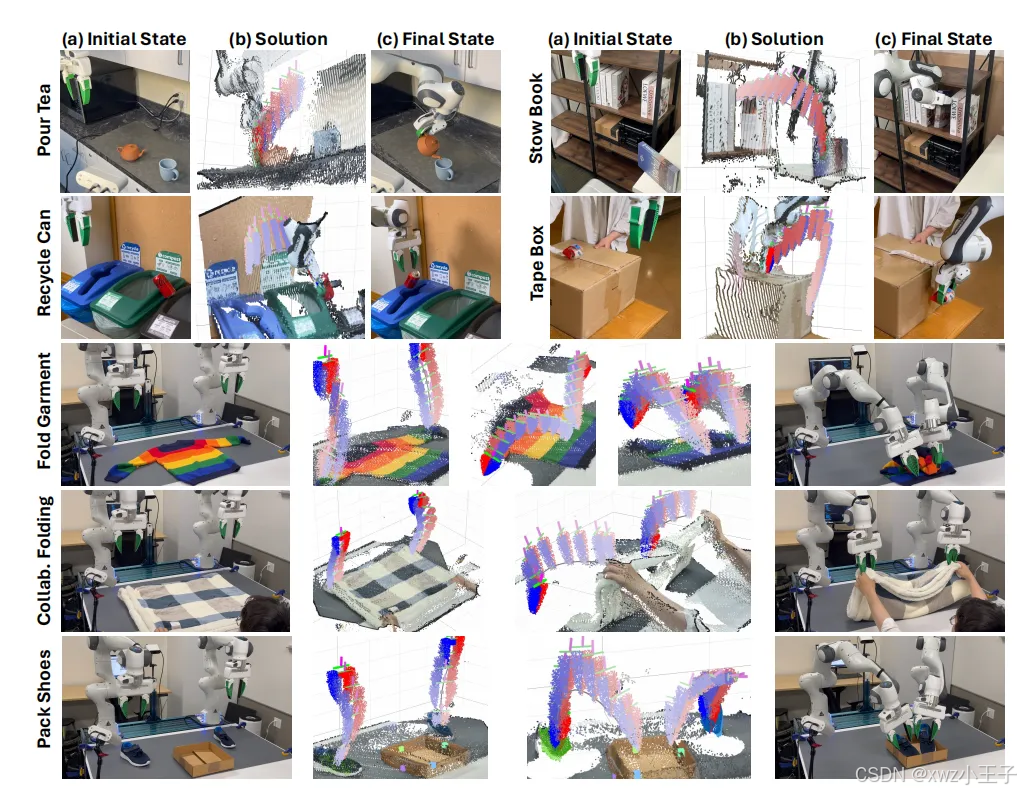 (a) Initial State (b) Solution (c) Final State (a) Initial State (b) Solution (c) Final State

Pour Tea

Stow Book

Recycle Can

Tape Box

Fold Garment

Collab. Folding

Pack Shoes

CSDN @xwz小王子