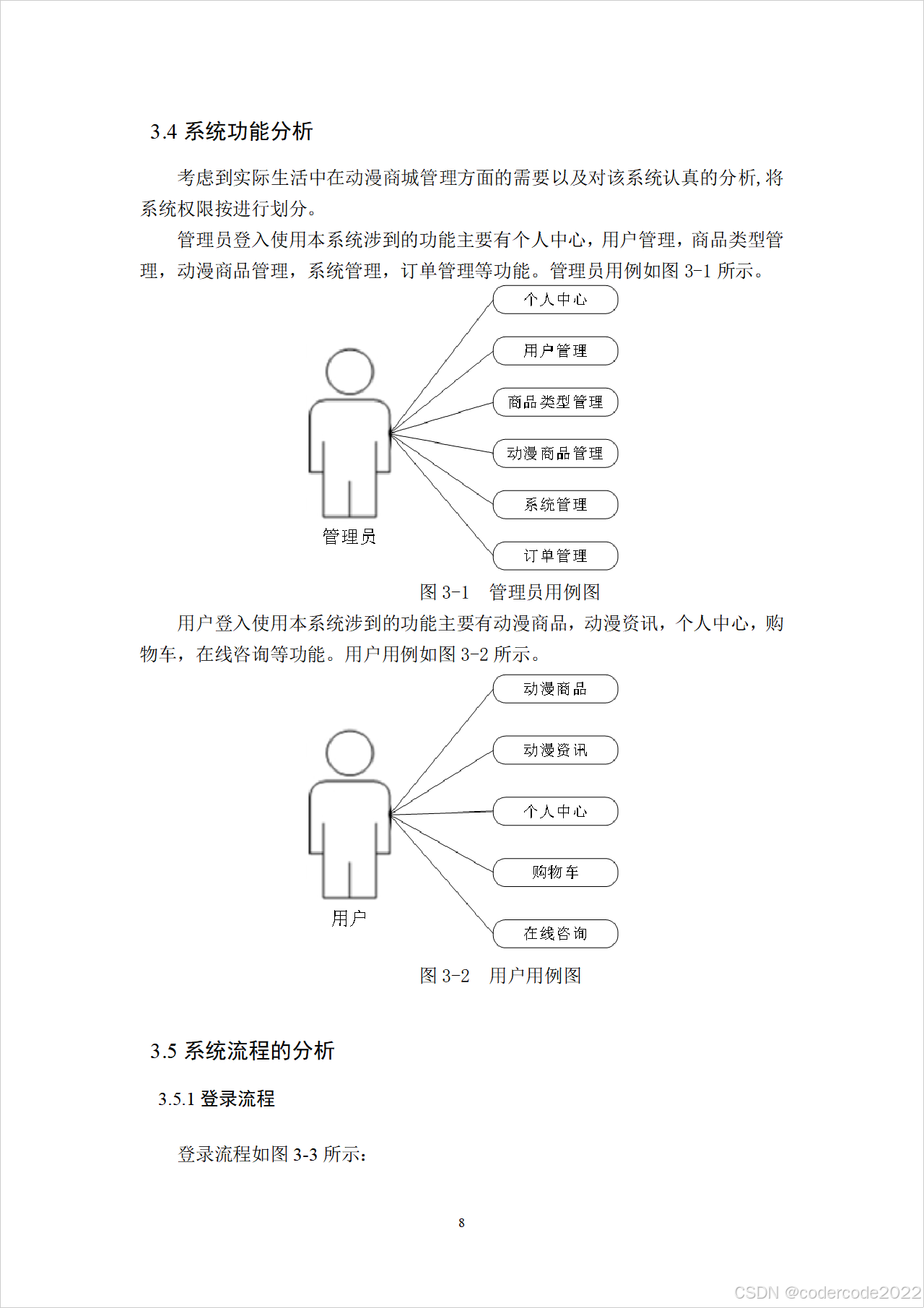 3.4 系统功能分析

考虑到实际生活中在动漫商城管理方面的需要以及对该系统认真的分析,将系统权限按进行划分。

管理员登入使用本系统涉到的功能主要有个人中心，用户管理，商品类型管理，动漫商品管理，系统管理，订单管理等功能。管理员用例如图 3-1 所示。

个人中心
用户管理
商品类型管理
动漫商品管理
系统管理
订单管理
管理员

图 3-1　管理员用例图

用户登入使用本系统涉到的功能主要有动漫商品，动漫资讯，个人中心，购物车，在线咨询等功能。用户用例如图 3-2 所示。

动漫商品
动漫资讯
个人中心
购物车
在线咨询
用户

图 3-2　用户用例图

3.5 系统流程的分析

3.5.1 登录流程

登录流程如图 3-3 所示：

8

CSDN @codercode2022