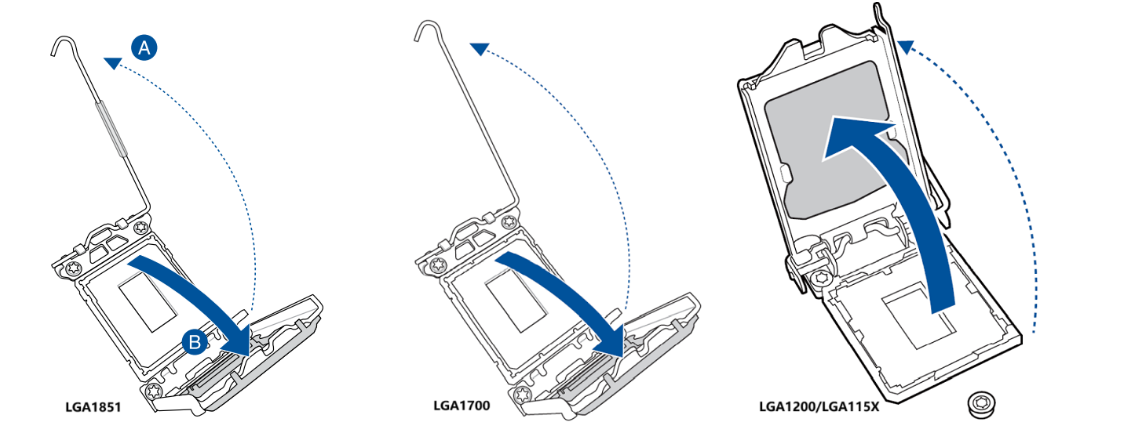 A

B

LGA1851

LGA1700

LGA1200/LGA115X