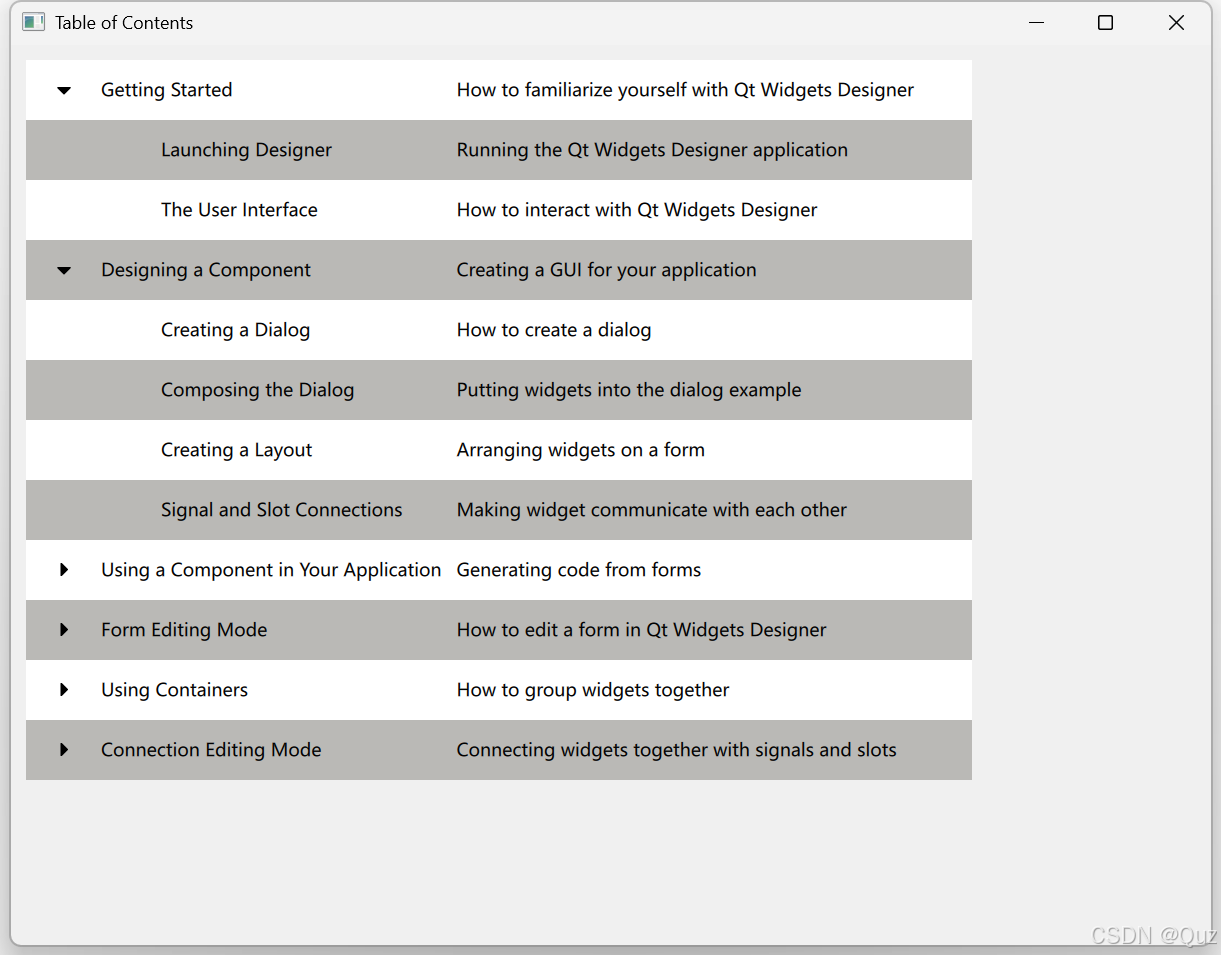 Table of Contents

| | |
|---|---|
| Getting Started | How to familiarize yourself with Qt Widgets Designer |
| Launching Designer | Running the Qt Widgets Designer application |
| The User Interface | How to interact with Qt Widgets Designer |
| Designing a Component | Creating a GUI for your application |
| Creating a Dialog | How to create a dialog |
| Composing the Dialog | Putting widgets into the dialog example |
| Creating a Layout | Arranging widgets on a form |
| Signal and Slot Connections | Making widget communicate with each other |
| Using a Component in Your Application | Generating code from forms |
| Form Editing Mode | How to edit a form in Qt Widgets Designer |
| Using Containers | How to group widgets together |
| Connection Editing Mode | Connecting widgets together with signals and slots |

CSDN @Quz