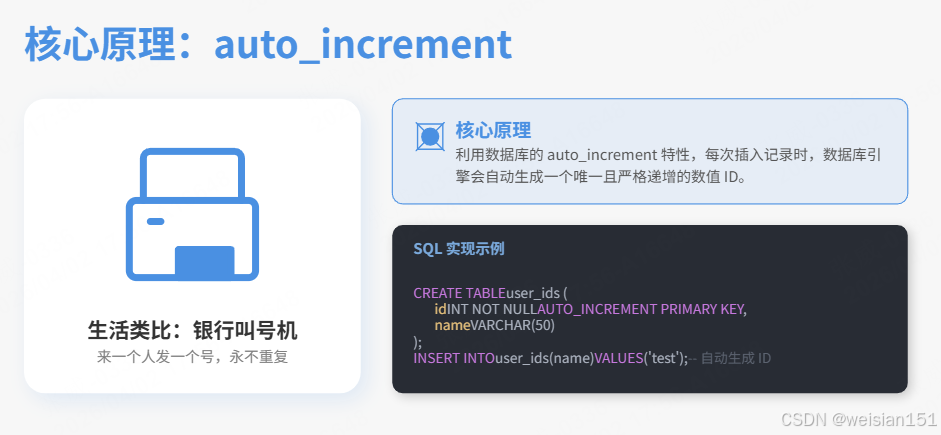 核心原理：auto_increment

生活类比：银行叫号机
来一个人发一个号，永不重复

核心原理
利用数据库的auto_increment特性，每次插入记录时，数据库引擎会自动生成一个唯一且严格递增的数值ID。

SQL实现示例

CREATE TABLEuser_ids (
idINT NOT NULLAUTO_INCREMENT PRIMARY KEY,
nameVARCHAR(50)
);
INSERT INTOuser_ids(name)VALUES('test');-- 自动生成ID

CSDN @weisian151