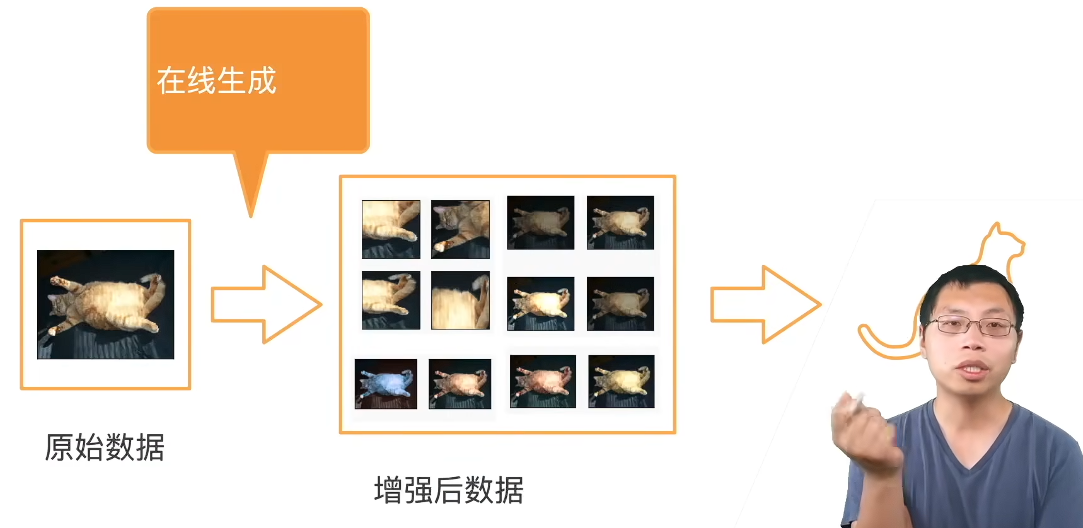 在线生成

原始数据

增强后数据