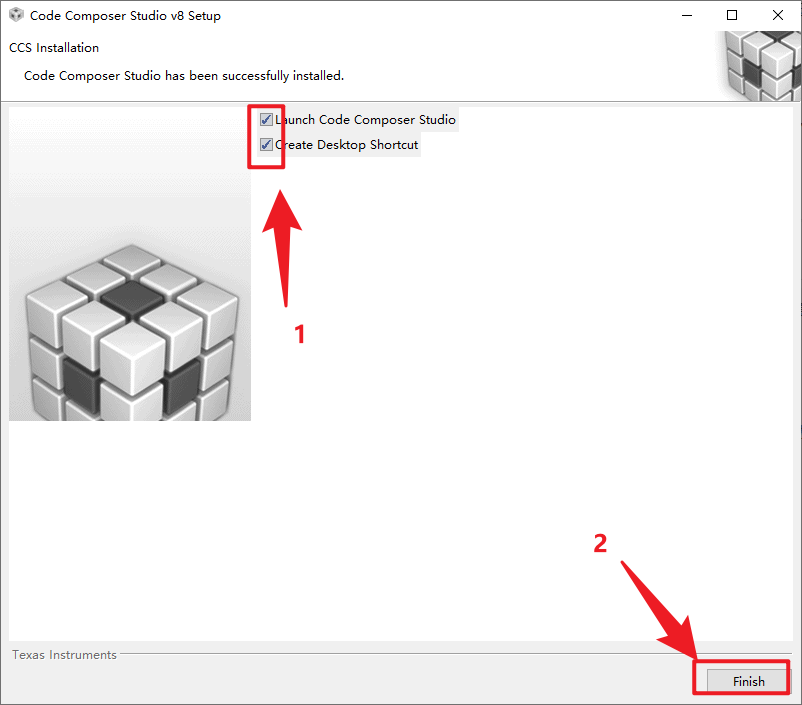 Code Composer Studio v8 Setup

CCS Installation

Code Composer Studio has been successfully installed.

Launch Code Composer Studio

Create Desktop Shortcut

1

2

Texas Instruments

Finish