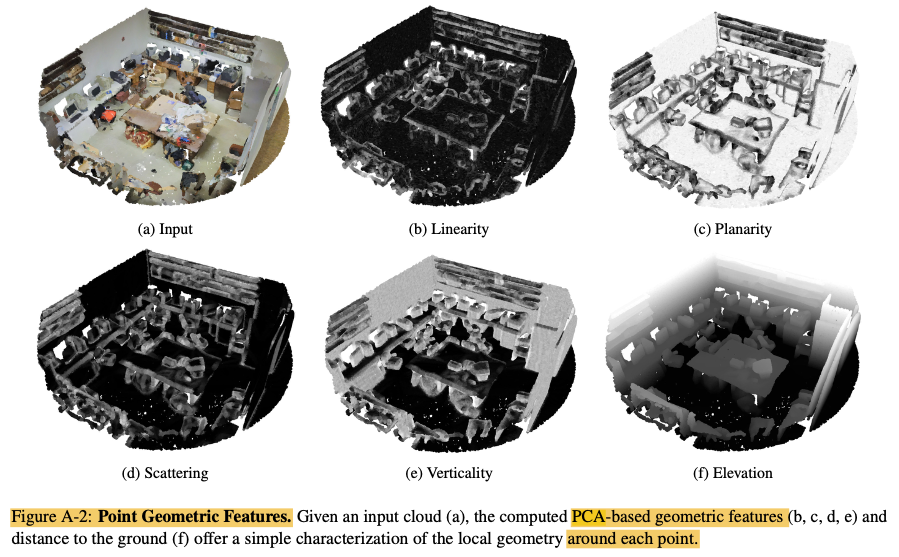 (a) Input

(b) Linearity

(c) Planarity

(d) Scattering

(e) Verticality

(f) Elevation

Figure A-2: **Point Geometric Features.** Given an input cloud (a), the computed PCA-based geometric features (b, c, d, e) and distance to the ground (f) offer a simple characterization of the local geometry around each point.