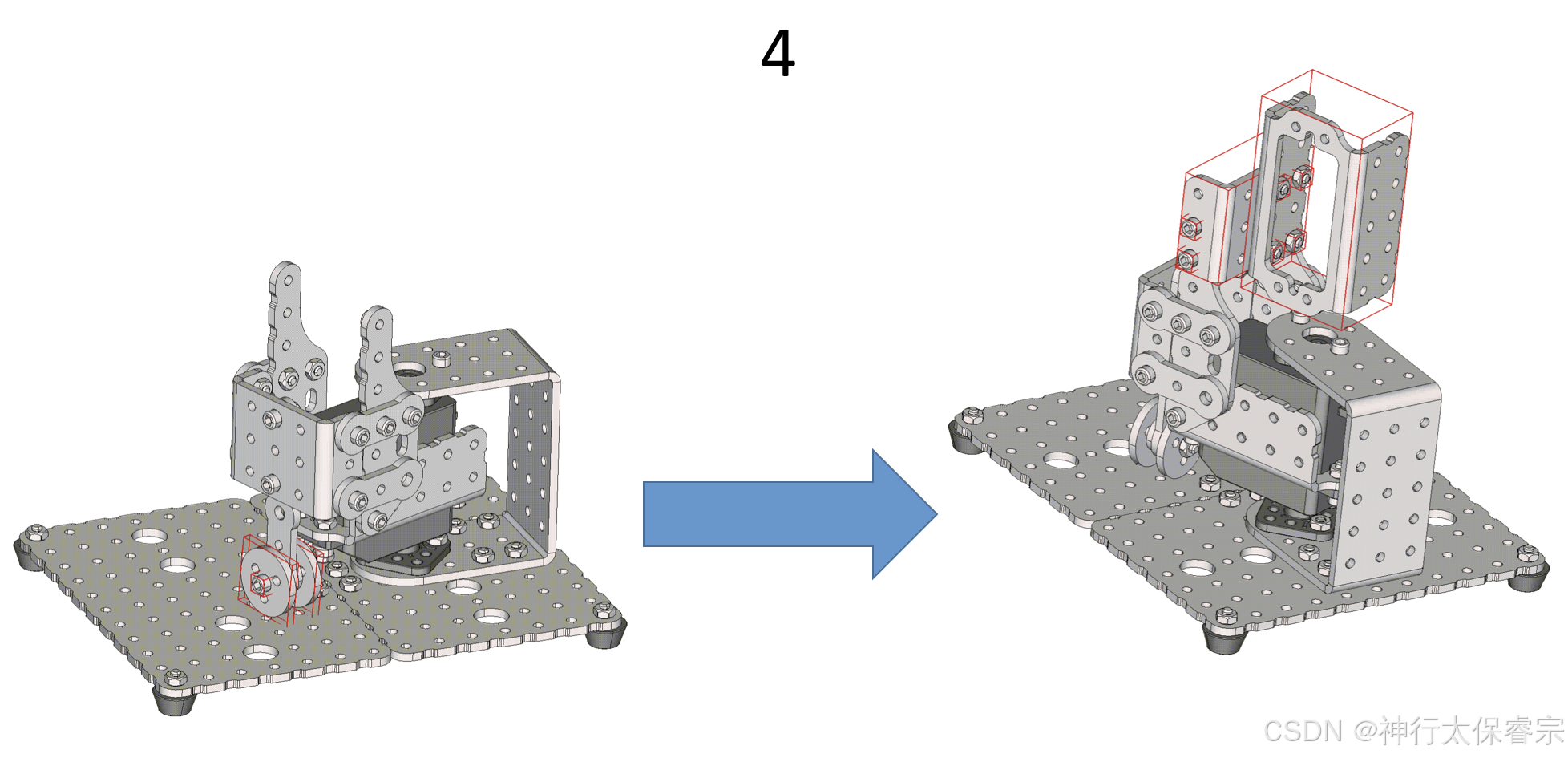 4

CSDN @神行太保睿宗