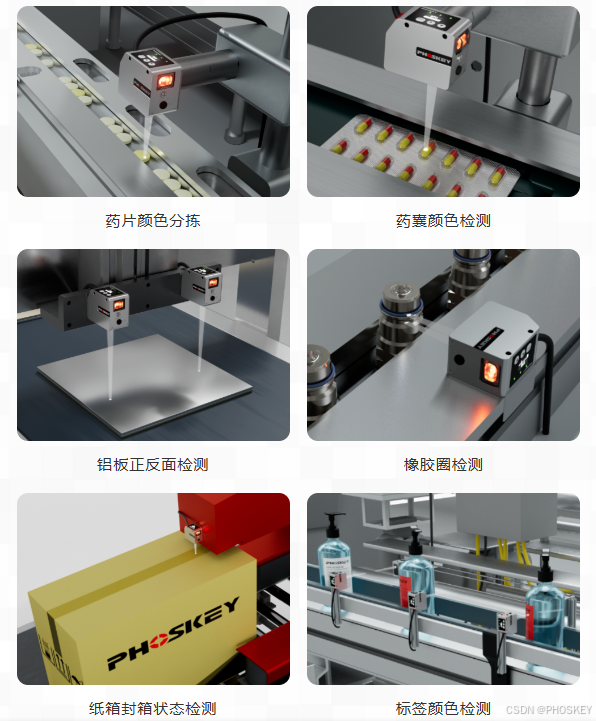 PHOSKEY

药片颜色分拣

药囊颜色检测

铝板正反面检测

橡胶圈检测

PHOSKEY

纸箱封箱状态检测

标签颜色检测

CSDN @PHOSKEY