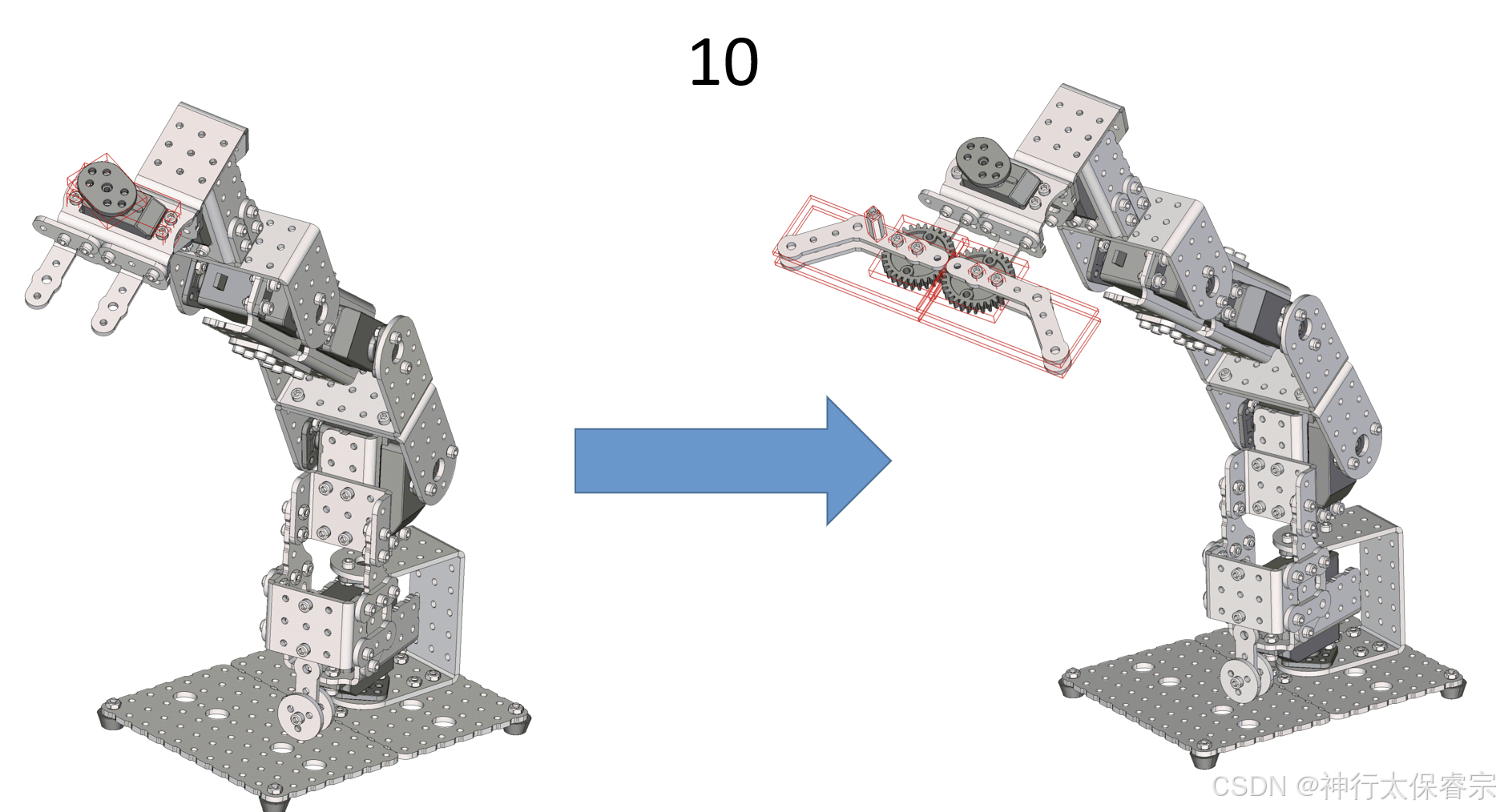 10

CSDN @神行太保睿宗