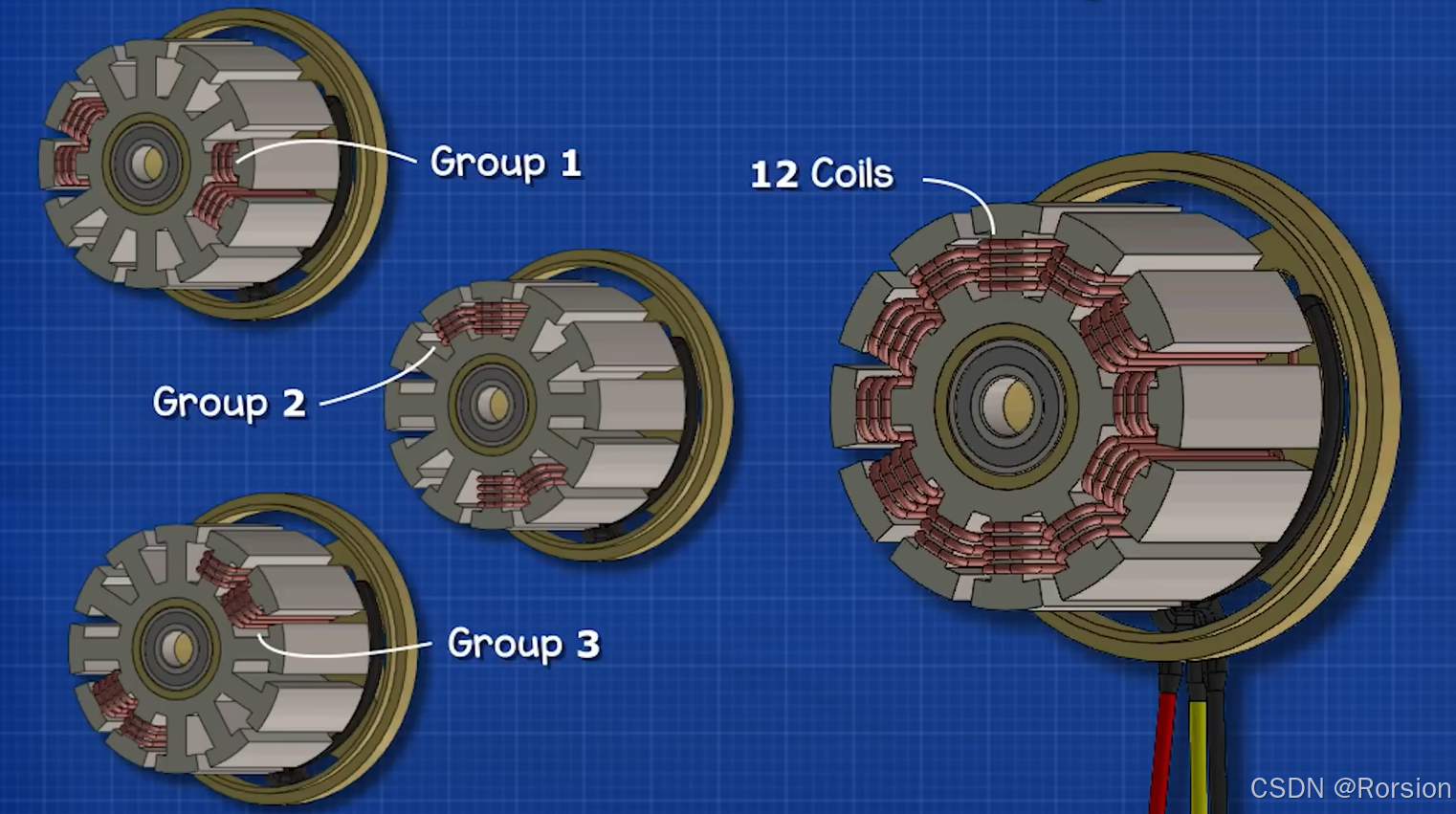 Group 1

12 Coils

Group 2

Group 3

CSDN @Rorsion