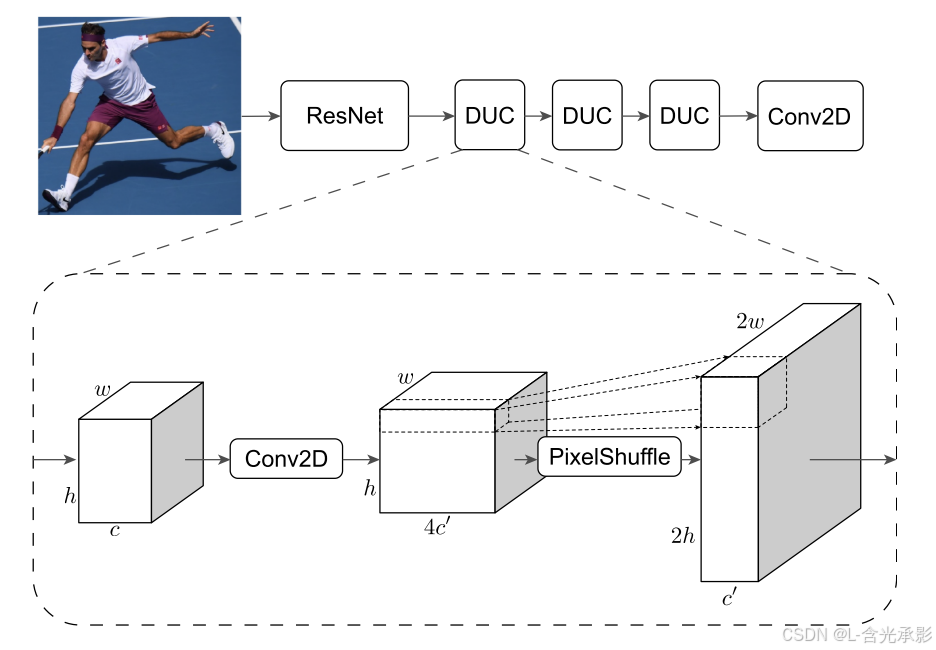 ResNet
DUC
DUC
DUC
Conv2D

$w$
$h$
$c$
Conv2D
$w$
$h$
$4c'$
PixelShuffle
$2w$
$2h$
$c'$

CSDN @L-含光承影